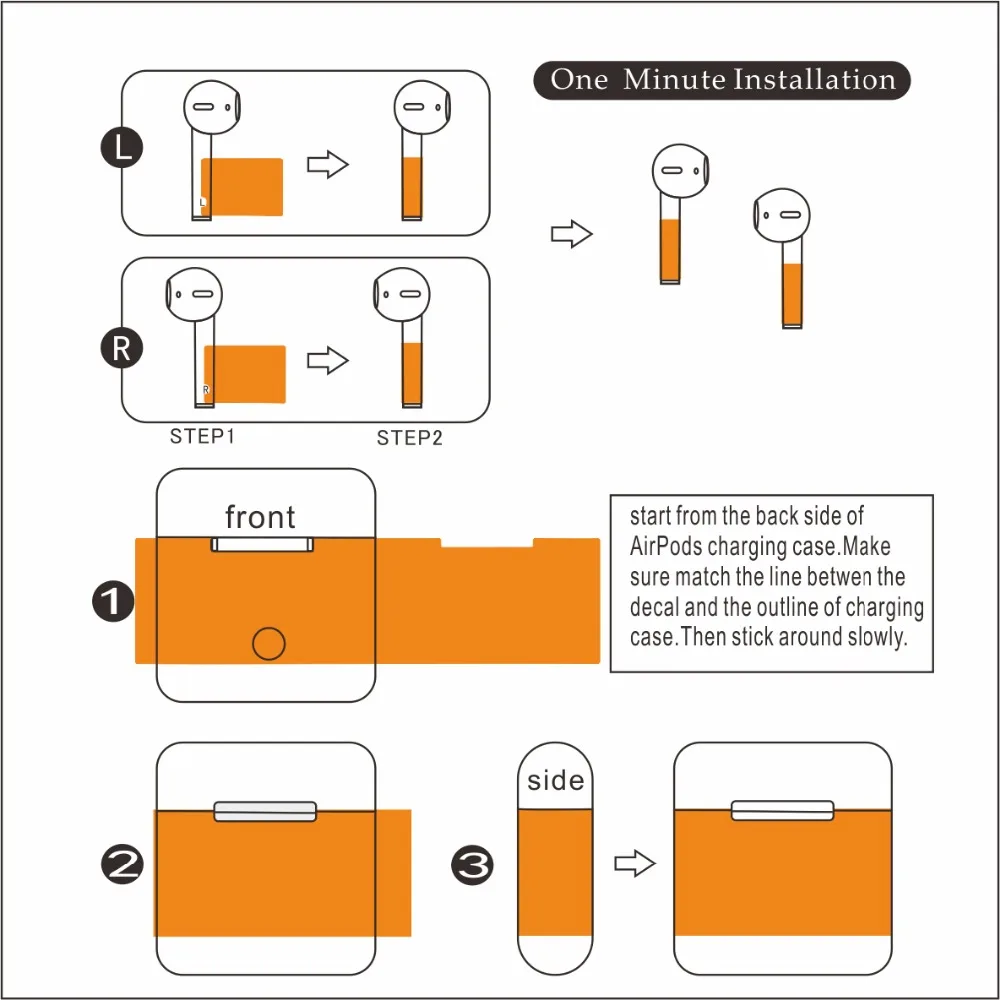 One Minute Installation

L

L

R

R

STEP1

STEP2

front

1

start from the back side of AirPods charging case.Make sure match the line betwen the decal and the outline of charging case.Then stick around slowly.

2

side

3