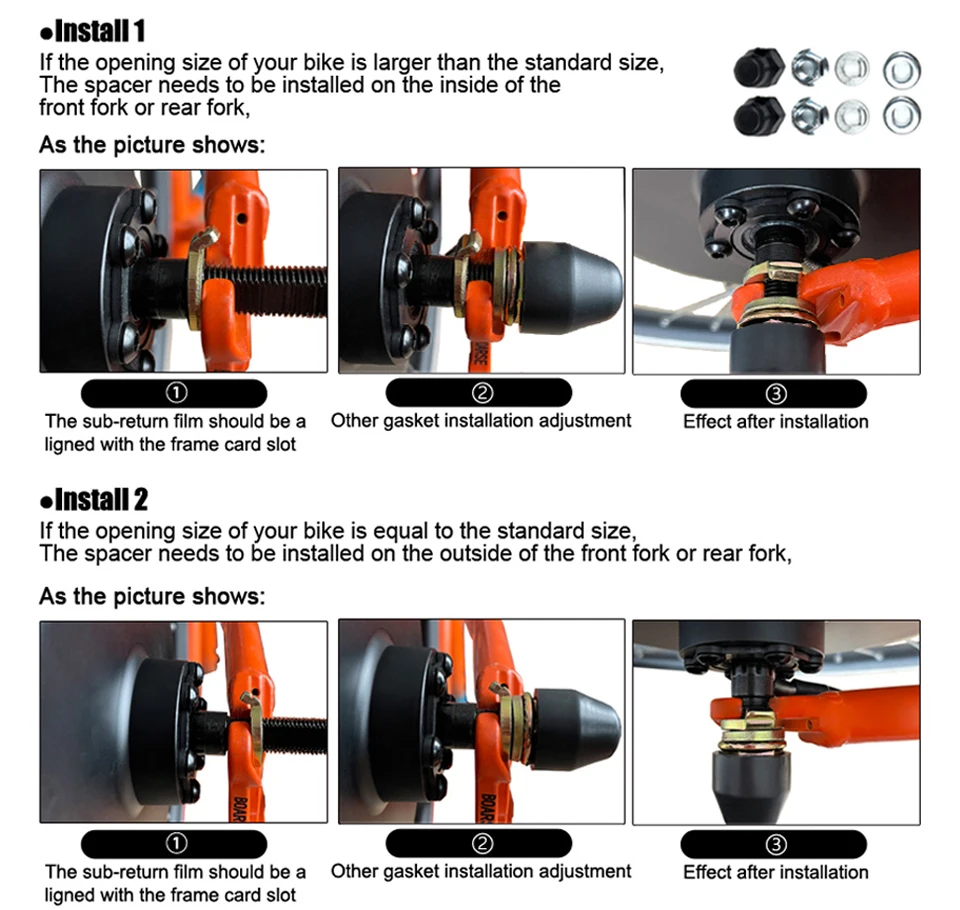 ●Install 1

If the opening size of your bike is larger than the standard size, The spacer needs to be installed on the inside of the front fork or rear fork,

As the picture shows:

①
The sub-return film should be a ligned with the frame card slot

②
Other gasket installation adjustment

③
Effect after installation

●Install 2

If the opening size of your bike is equal to the standard size, The spacer needs to be installed on the outside of the front fork or rear fork,

As the picture shows:

①
The sub-return film should be a ligned with the frame card slot

②
Other gasket installation adjustment

③
Effect after installation