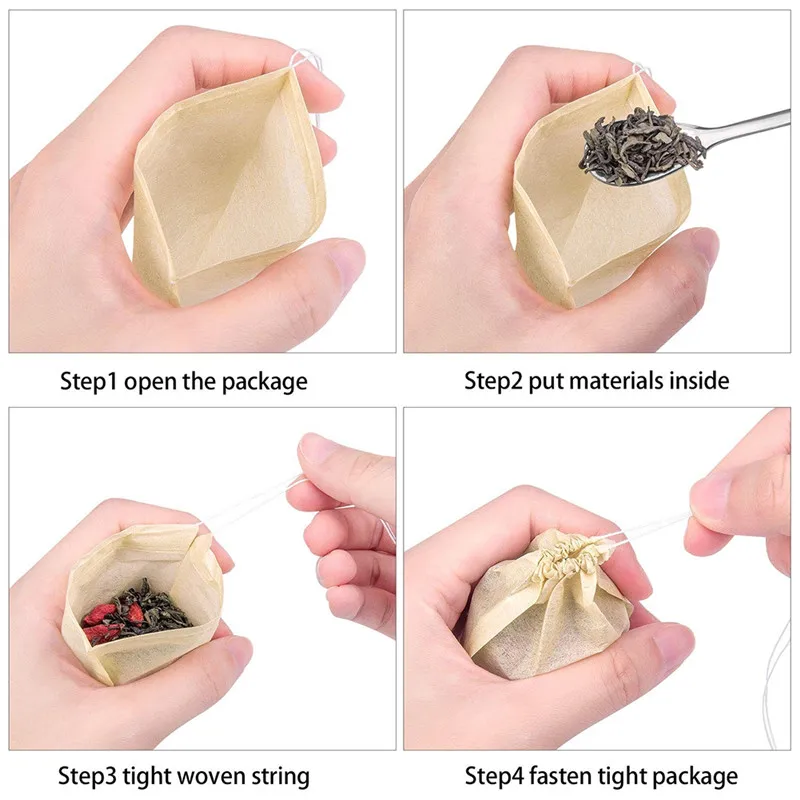 Step1 open the package

Step2 put materials inside

Step3 tight woven string

Step4 fasten tight package