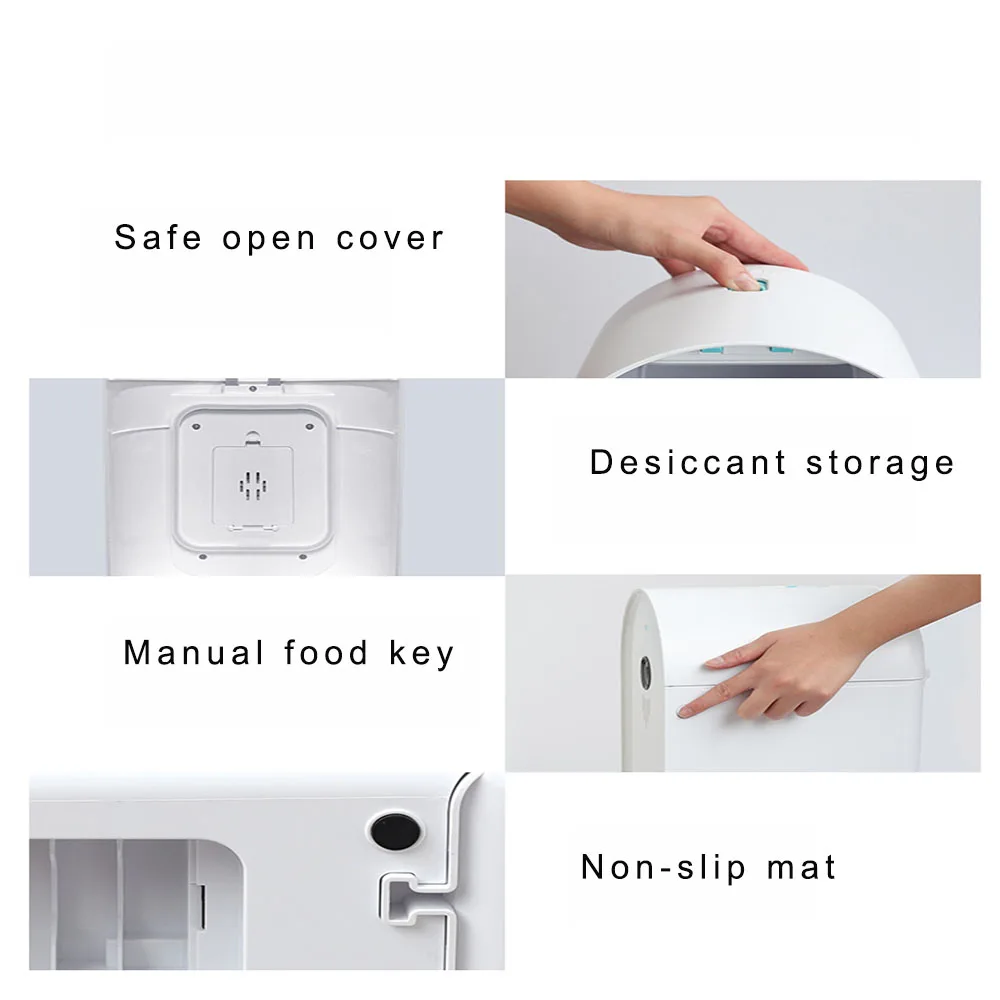 Safe open cover

Desiccant storage

Manual food key

Non-slip mat