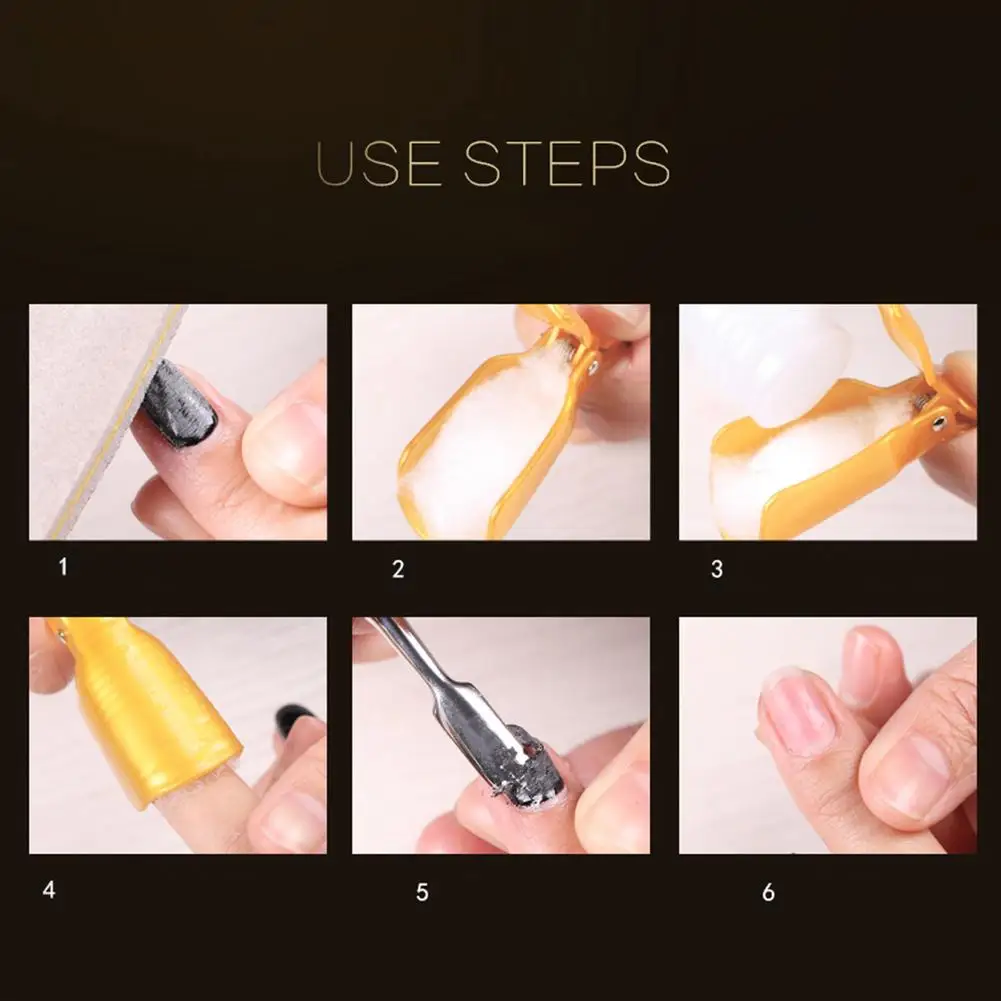 USE STEPS

1

2

3

4

5

6