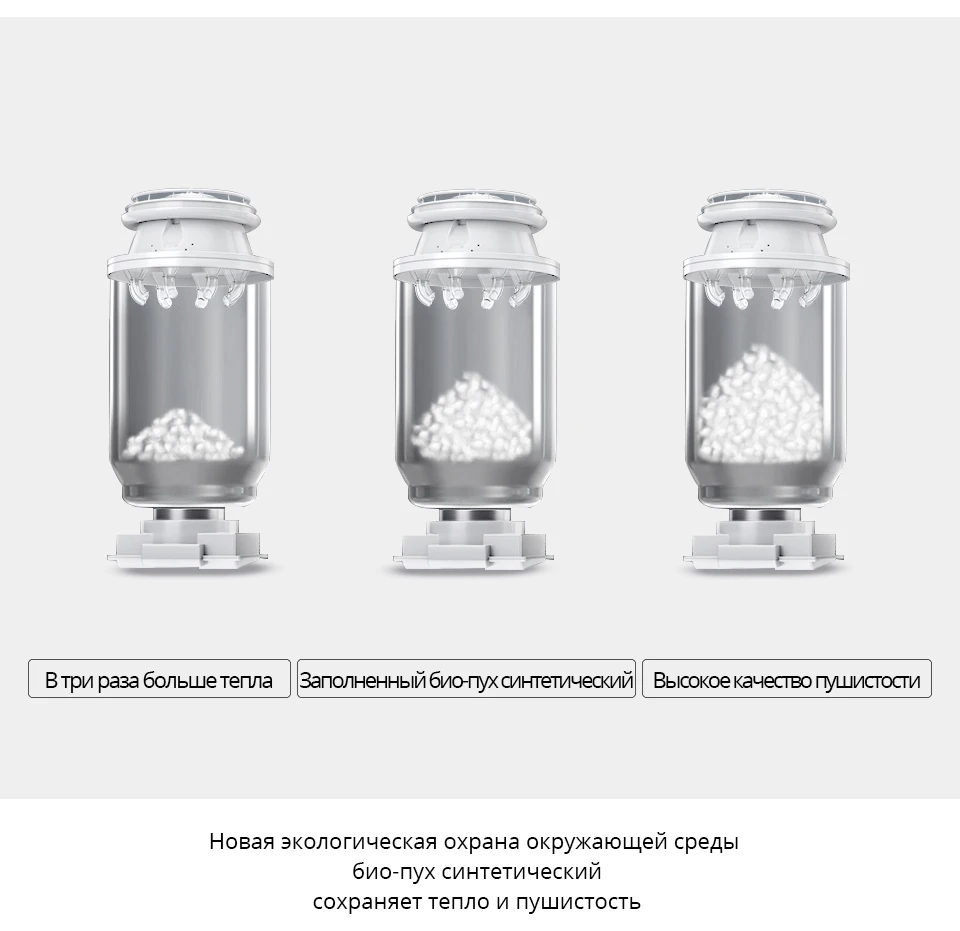 В три раза больше тепла

Заполненный био-пух синтетический

Высокое качество пушистости

Новая экологическая охрана окружающей среды
био-пух синтетический
сохраняет тепло и пушистость