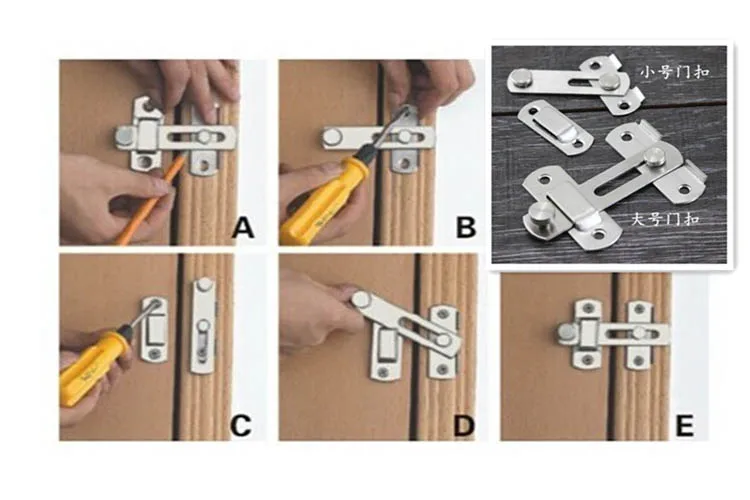 A

B

小号门扣

大号门扣

C

D

E