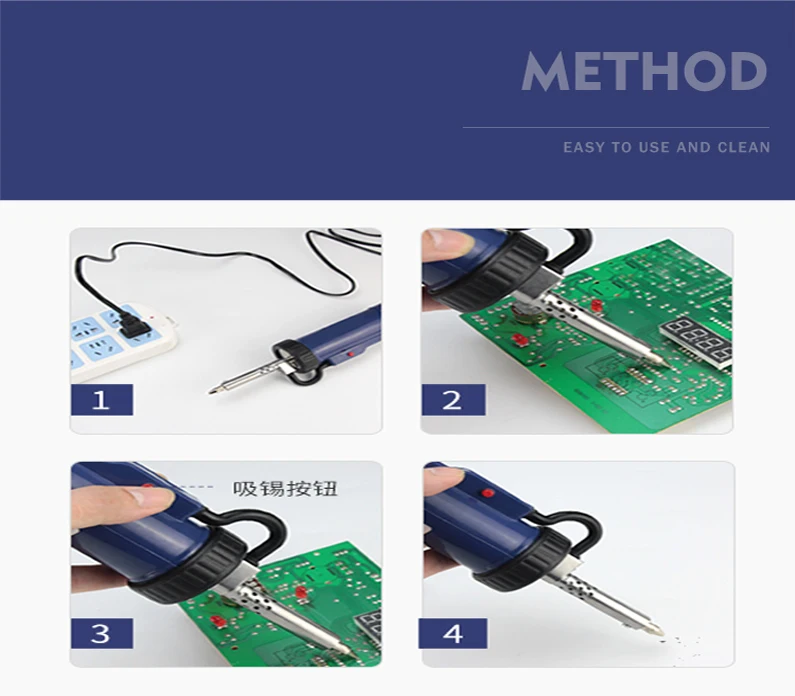 METHOD

EASY TO USE AND CLEAN

1

2

吸锡按钮

3

4