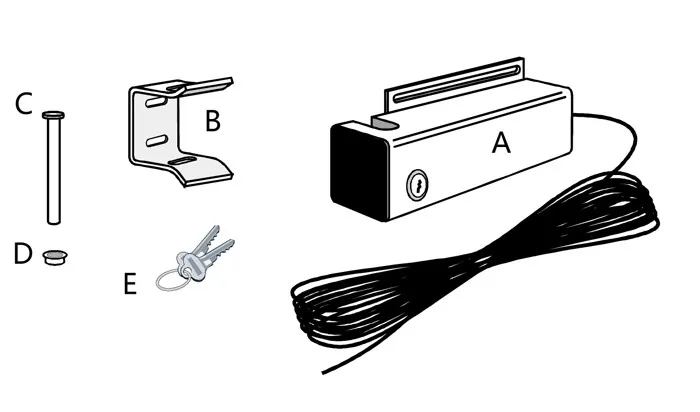 C
B
A
D
E