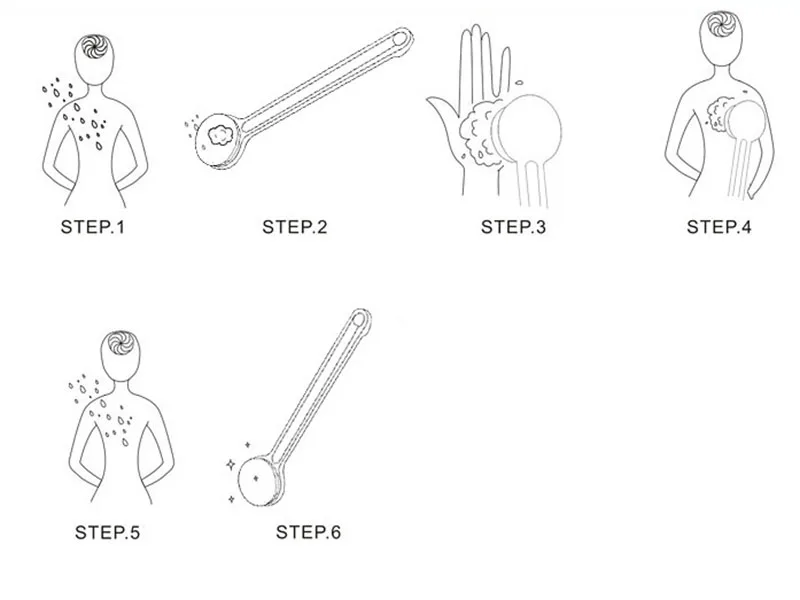 STEP.1

STEP.2

STEP.3

STEP.4

STEP.5

STEP.6