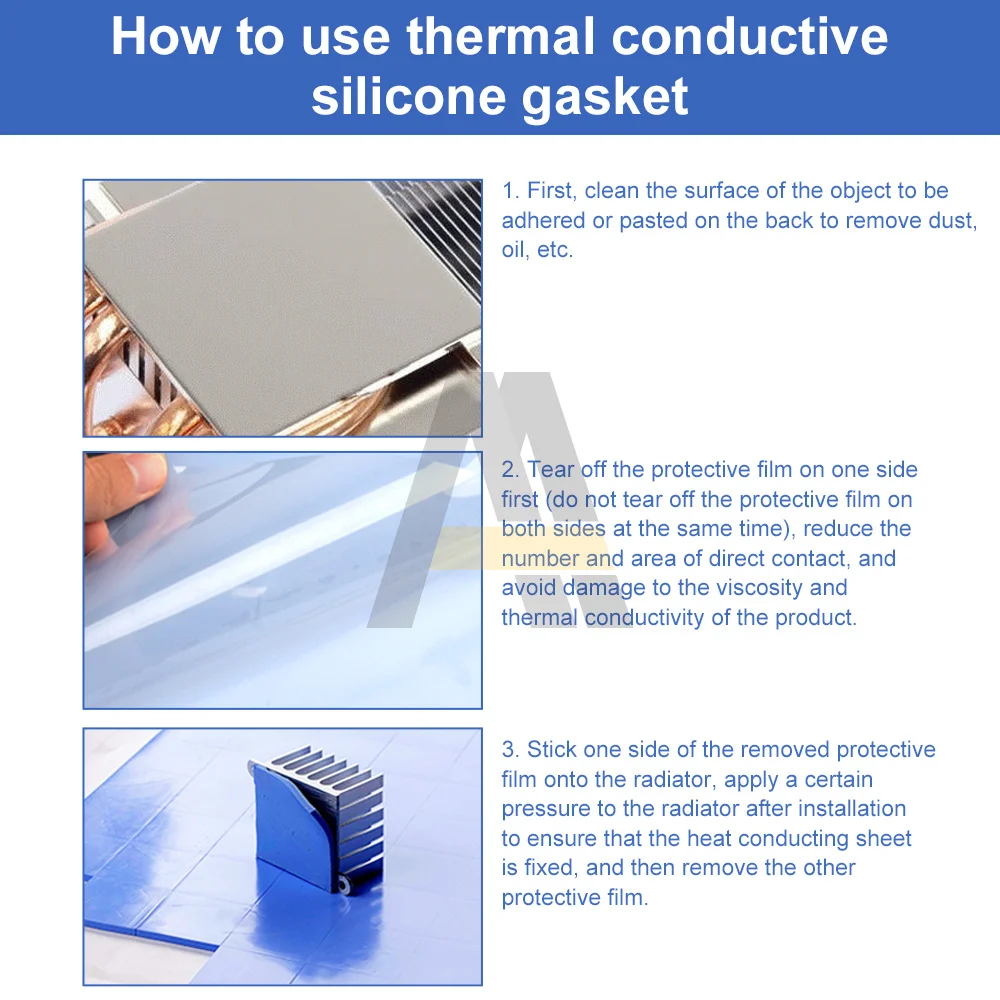 How to use thermal conductive silicone gasket

1. First, clean the surface of the object to be adhered or pasted on the back to remove dust, oil, etc.

2. Tear off the protective film on one side first (do not tear off the protective film on both sides at the same time), reduce the number and area of direct contact, and avoid damage to the viscosity and thermal conductivity of the product.

3. Stick one side of the removed protective film onto the radiator, apply a certain pressure to the radiator after installation to ensure that the heat conducting sheet is fixed, and then remove the other protective film.