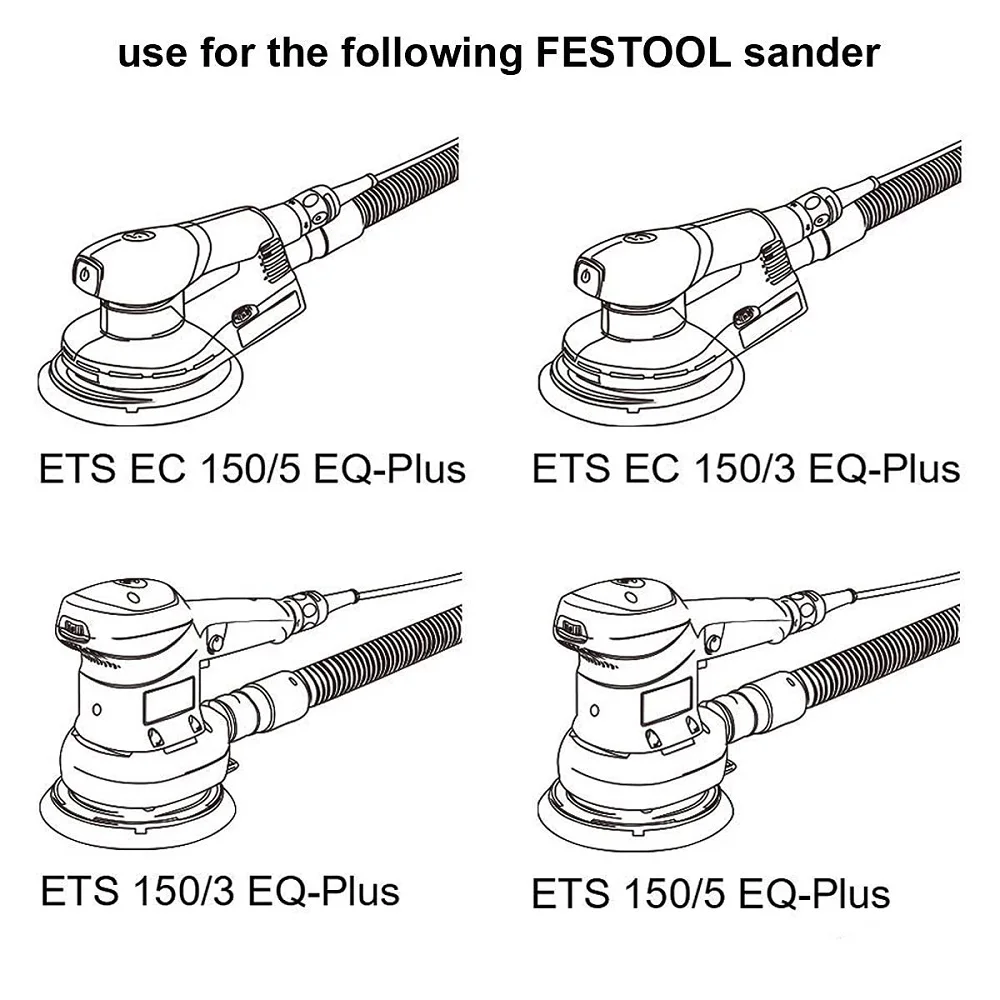 use for the following FESTOOL sander

ETS EC 150/5 EQ-Plus

ETS EC 150/3 EQ-Plus

ETS 150/3 EQ-Plus

ETS 150/5 EQ-Plus