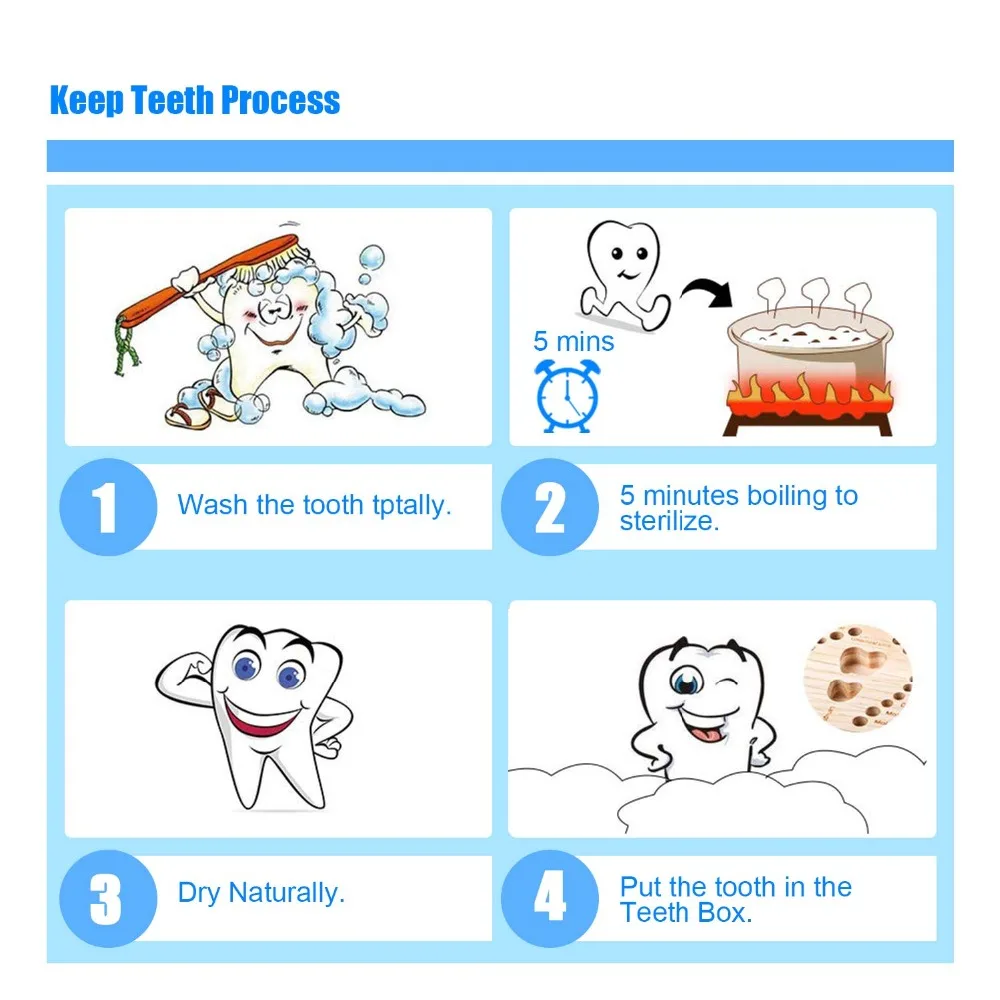 Keep Teeth Process

5 mins

1 Wash the tooth tptally.

2 5 minutes boiling to sterilize.

3 Dry Naturally.

4 Put the tooth in the Teeth Box.