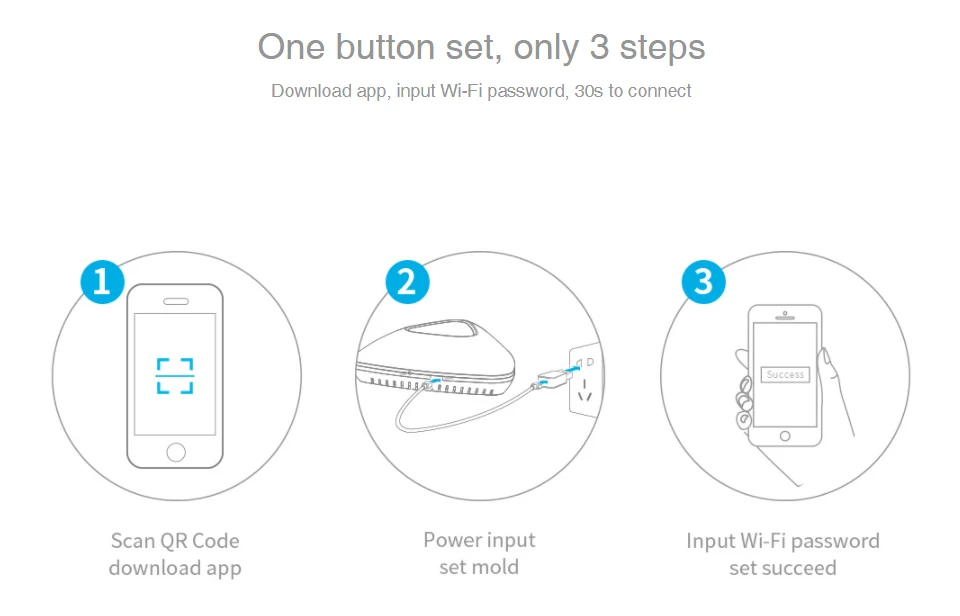 One button set, only 3 steps

Download app, input Wi-Fi password, 30s to connect

1

Scan QR Code
download app

2

Power input
set mold

3

Success

Input Wi-Fi password
set succeed