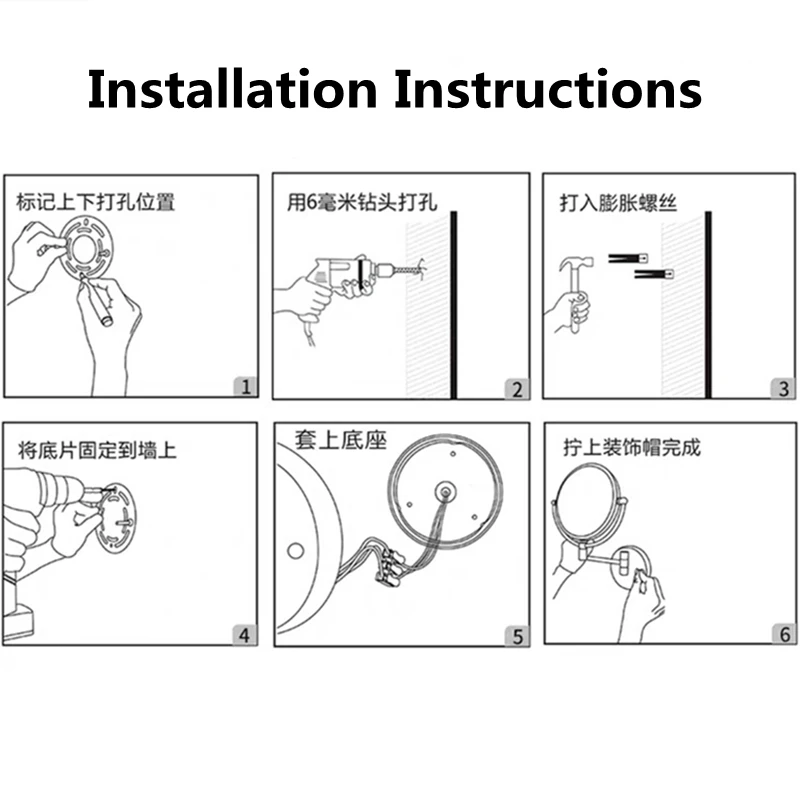 Installation Instructions

标记上下打孔位置

1

用6毫米钻头打孔

2

打入膨胀螺丝

3

将底片固定到墙上

4

套上底座

5

拧上装饰帽完成

6