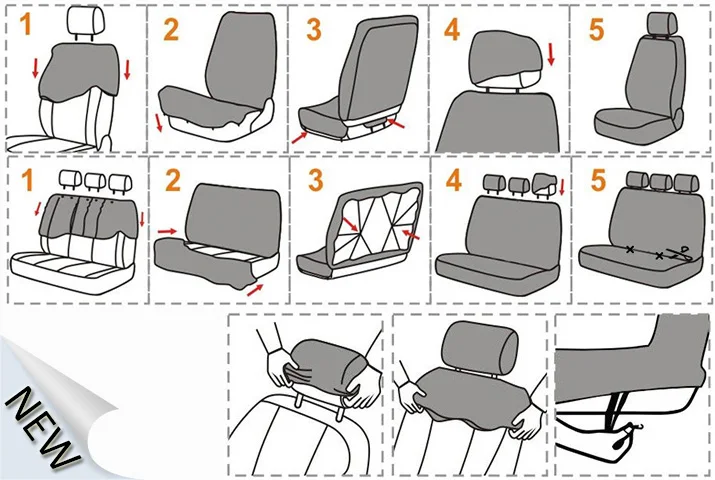 1
2
3
4
5
1
2
3
4
5
NEW