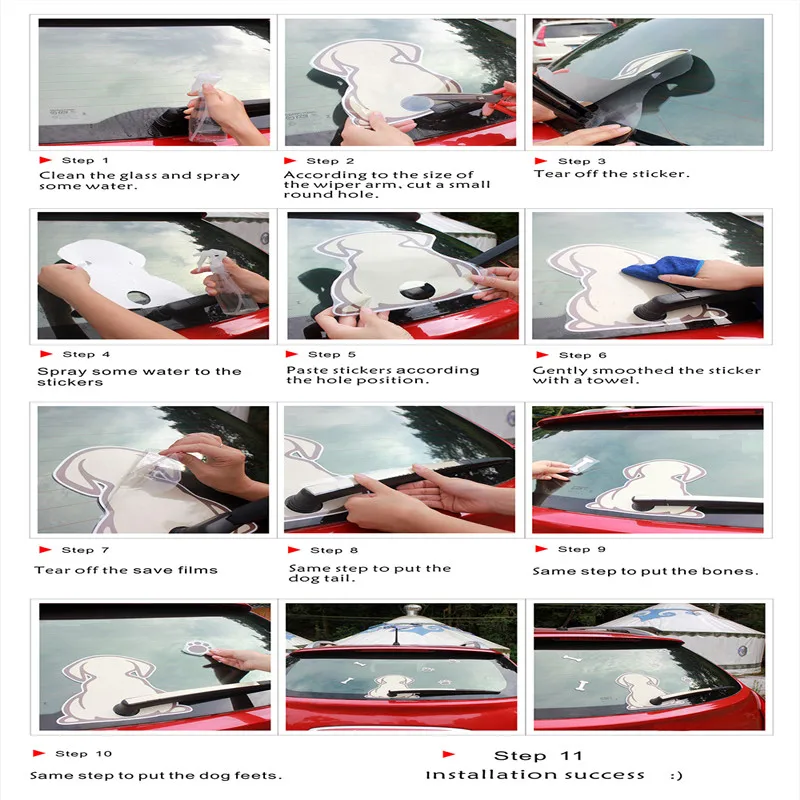 Step 1
Clean the glass and spray some water.

Step 2
According to the size of the wiper arm, cut a small round hole.

Step 3
Tear off the sticker.

Step 4
Spray some water to the stickers

Step 5
Paste stickers according the hole position.

Step 6
Gently smoothed the sticker with a towel.

Step 7
Tear off the save films

Step 8
Same step to put the dog tail.

Step 9
Same step to put the bones.

Step 10
Same step to put the dog feets.

Step 11
Installation success :)