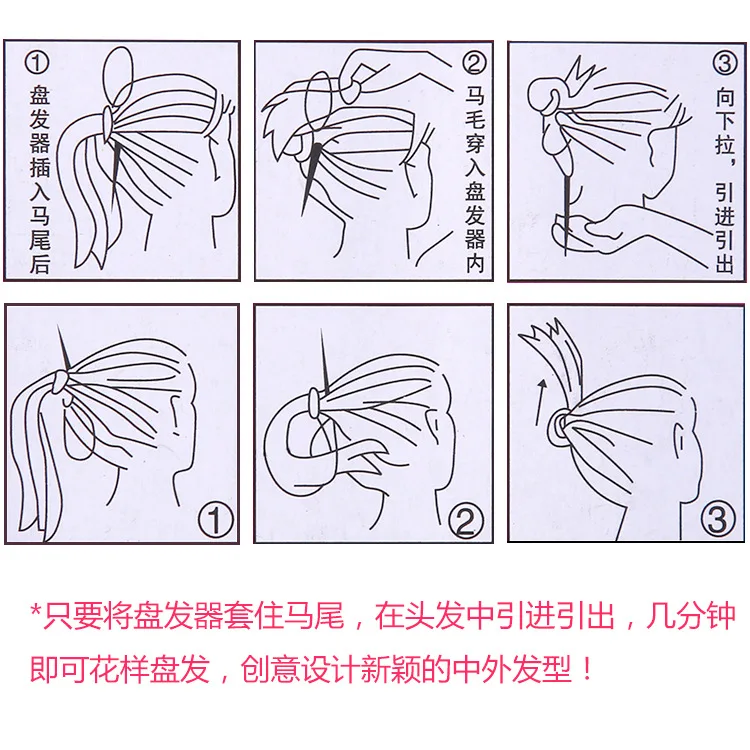 ①
盘发器插入马尾后

②
马毛穿入盘发器内

③
向下拉，引进引出

①

②

③

*只要将盘发器套住马尾，在头发中引进引出，几分钟即可花样盘发，创意设计新颖的中外发型！