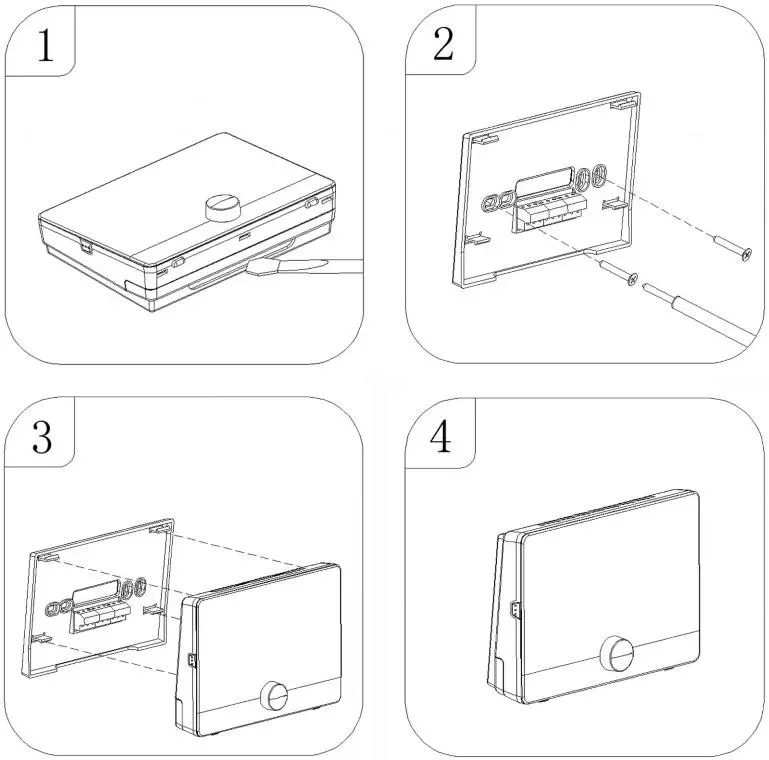 1

2

3

4