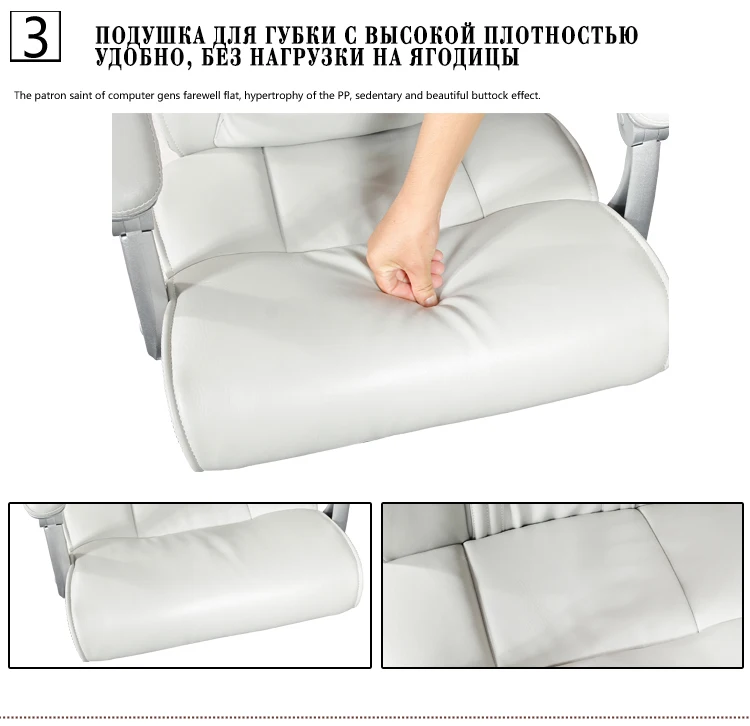 3

ПОДУШКА ДЛЯ ГУБКИ С ВЫСОКОЙ ПЛОТНОСТЬЮ УДОБНО, БЕЗ НАГРУЗКИ НА ЯГОДИЦЫ

The patron saint of computer gens farewell flat, hypertrophy of the PP, sedentary and beautiful buttock effect.