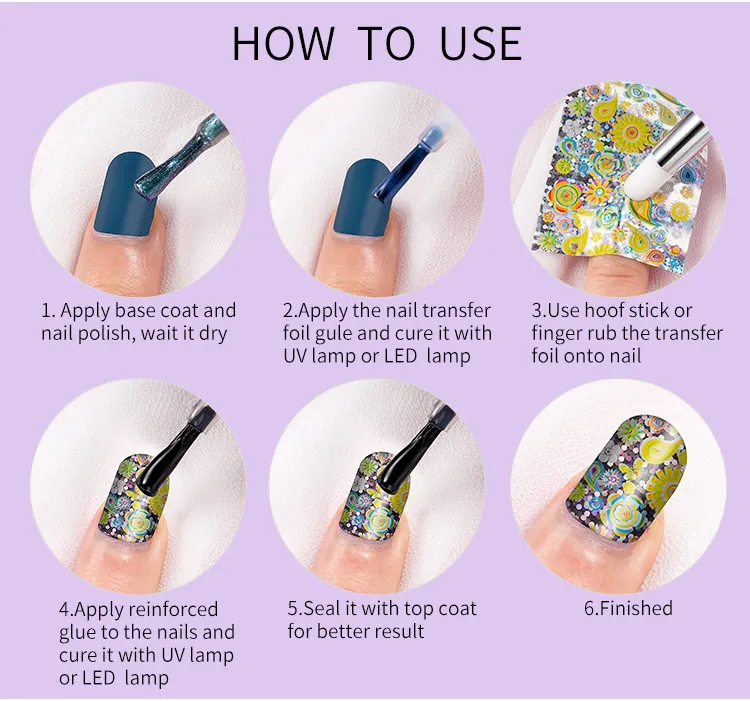 HOW TO USE

1. Apply base coat and nail polish, wait it dry

2.Apply the nail transfer foil gule and cure it with UV lamp or LED lamp

3.Use hoof stick or finger rub the transfer foil onto nail

4.Apply reinforced glue to the nails and cure it with UV lamp or LED lamp

5.Seal it with top coat for better result

6.Finished