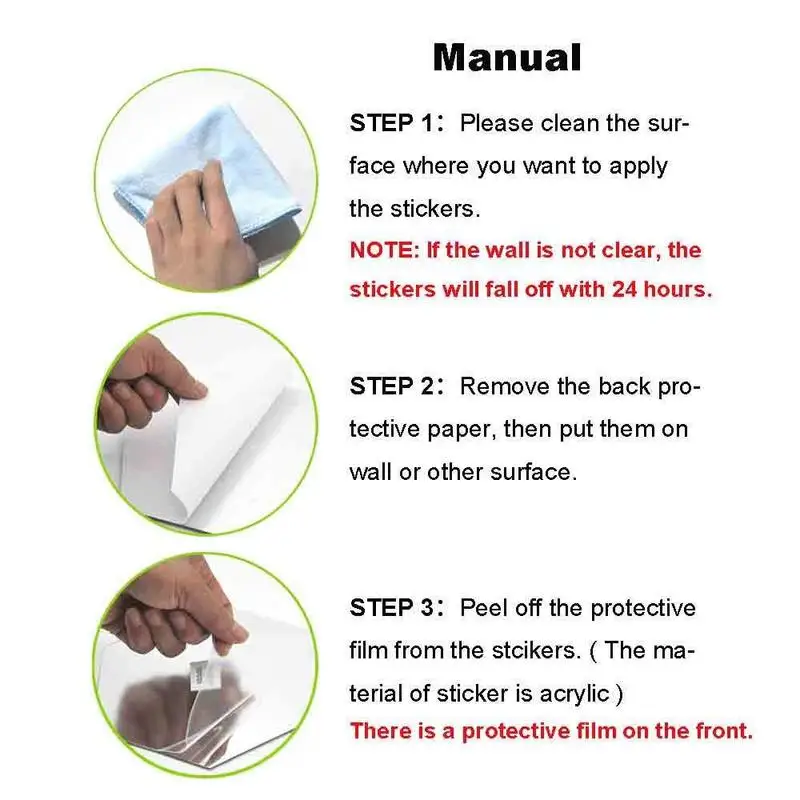 Manual

STEP 1: Please clean the surface where you want to apply the stickers.
NOTE: If the wall is not clear, the stickers will fall off with 24 hours.

STEP 2: Remove the back protective paper, then put them on wall or other surface.

STEP 3: Peel off the protective film from the stcikers. ( The material of sticker is acrylic )
There is a protective film on the front.