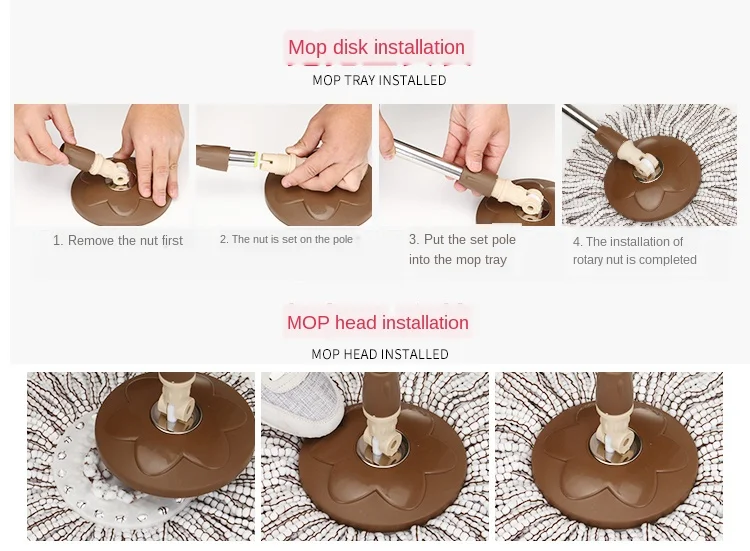 Mop disk installation

MOP TRAY INSTALLED

1. Remove the nut first

2. The nut is set on the pole

3. Put the set pole into the mop tray

4. The installation of rotary nut is completed

MOP head installation

MOP HEAD INSTALLED