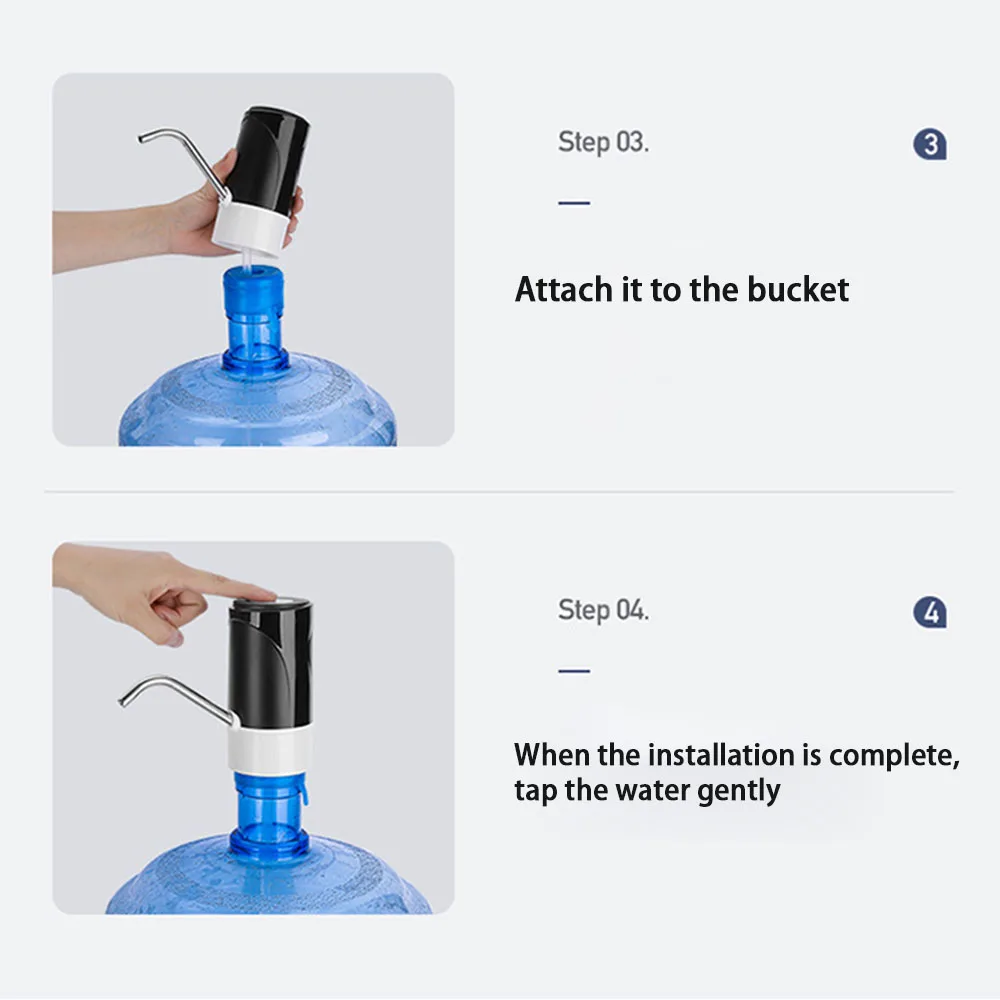 Step 03.

3

Attach it to the bucket

Step 04.

4

When the installation is complete, tap the water gently