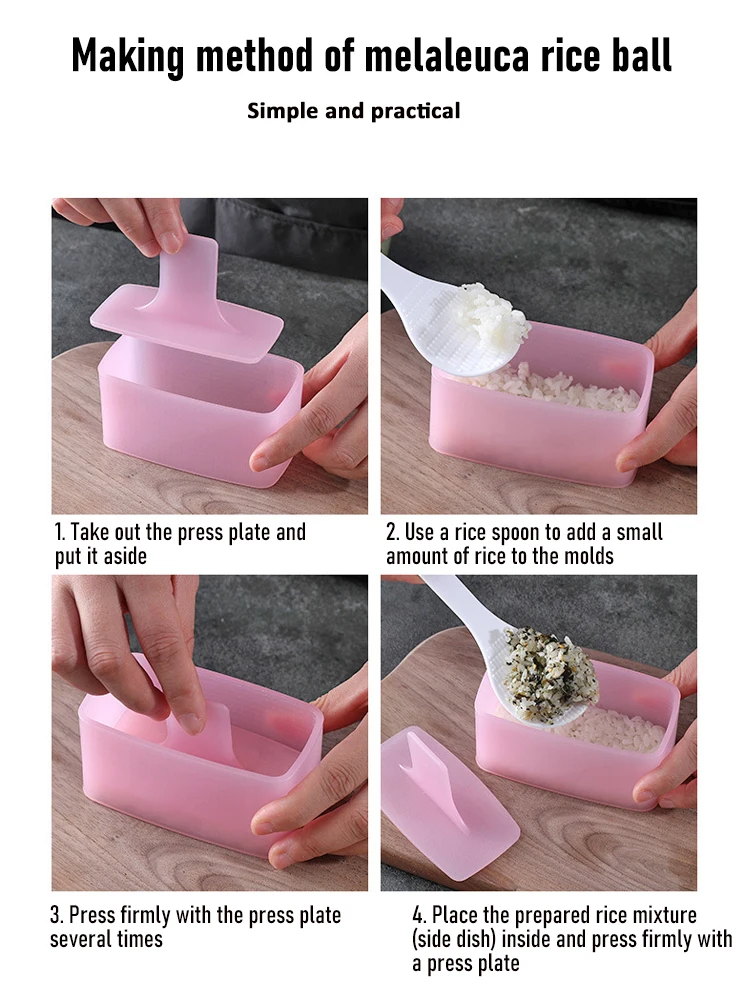 Making method of melaleuca rice ball

Simple and practical

1. Take out the press plate and put it aside

2. Use a rice spoon to add a small amount of rice to the molds

3. Press firmly with the press plate several times

4. Place the prepared rice mixture (side dish) inside and press firmly with a press plate