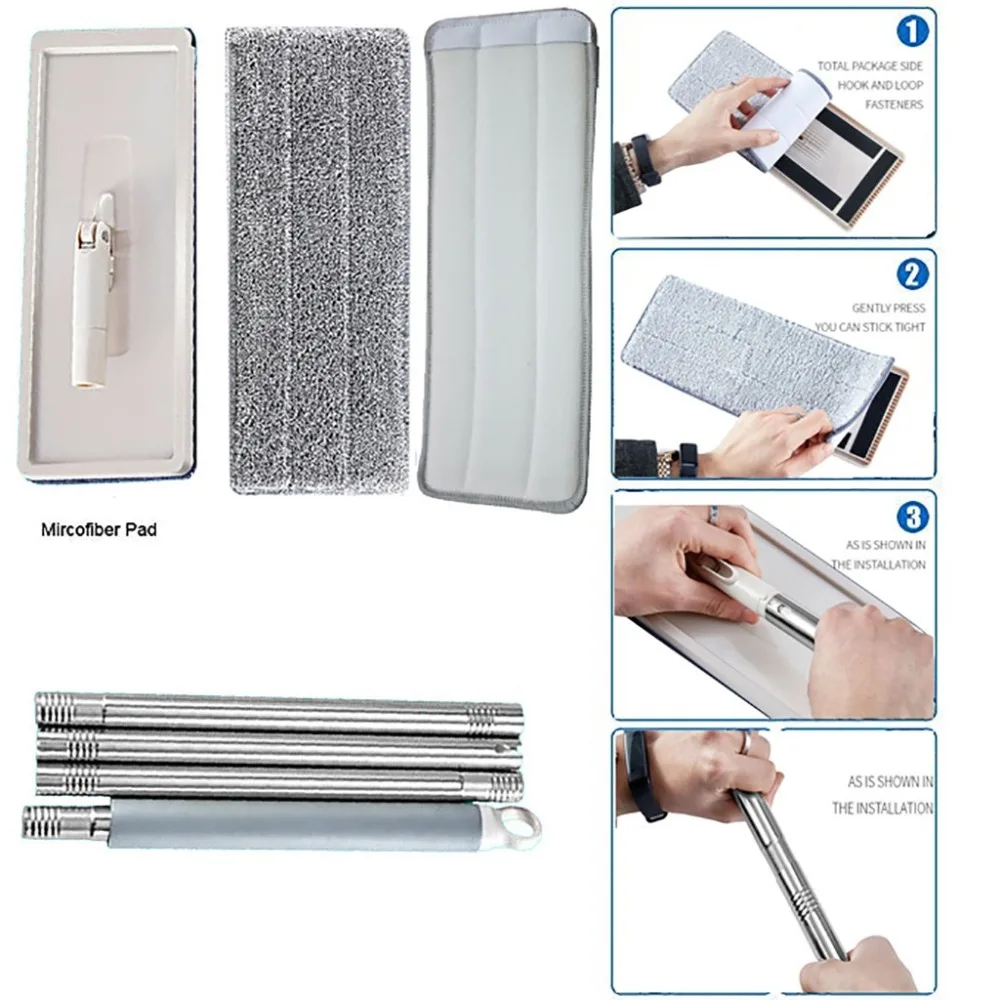 Mircofiber Pad

1
TOTAL PACKAGE SIDE HOOK AND LOOP FASTENERS

2
GENTLY PRESS YOU CAN STICK TIGHT

3
AS IS SHOWN IN THE INSTALLATION

AS IS SHOWN IN THE INSTALLATION