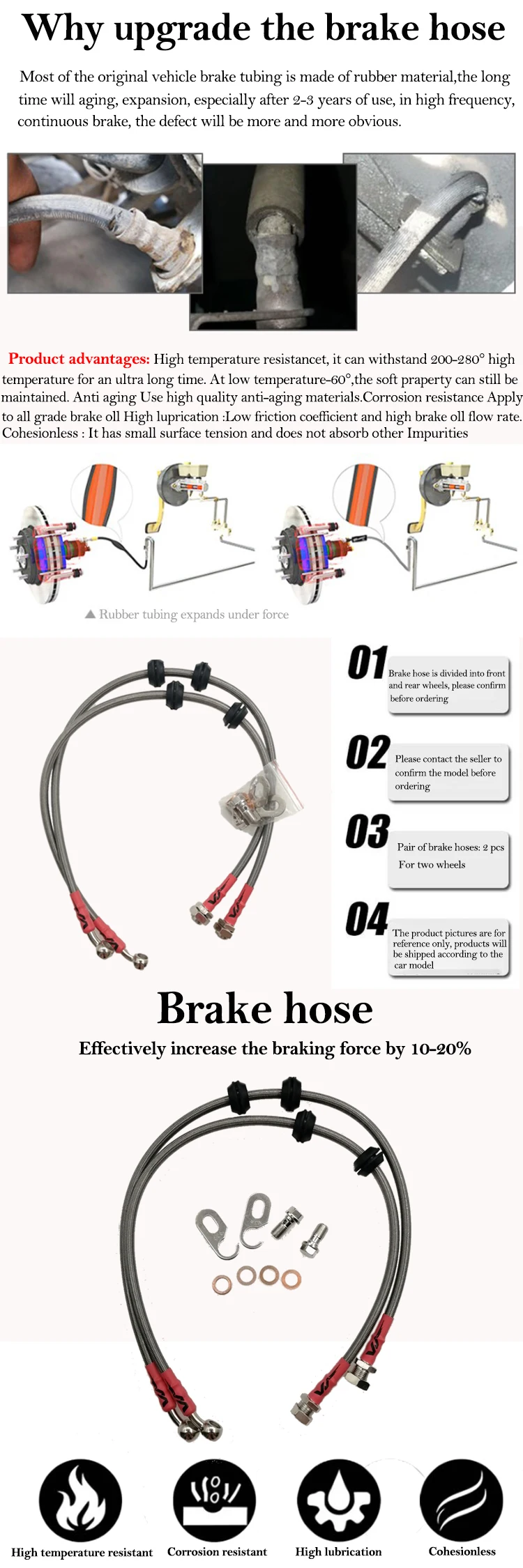 Why upgrade the brake hose

Most of the original vehicle brake tubing is made of rubber material,the long time will aging, expansion, especially after 2-3 years of use, in high frequency, continuous brake, the defect will be more and more obvious.

Product advantages: High temperature resistancet, it can withstand 200-280° high temperature for an ultra long time. At low temperature-60°,the soft praperty can still be maintained. Anti aging Use high quality anti-aging materials.Corrosion resistance Apply to all grade brake oll High luprication :Low friction coefficient and high brake oll flow rate. Cohesionless : It has small surface tension and does not absorb other Impurities

▲ Rubber tubing expands under force

01 Brake hose is divided into front and rear wheels, please confirm before ordering

02 Please contact the seller to confirm the model before ordering

03 Pair of brake hoses: 2 pcs For two wheels

04 The product pictures are for reference only, products will be shipped according to the car model

Brake hose

Effectively increase the braking force by 10-20%

High temperature resistant

Corrosion resistant

High lubrication

Cohesionless