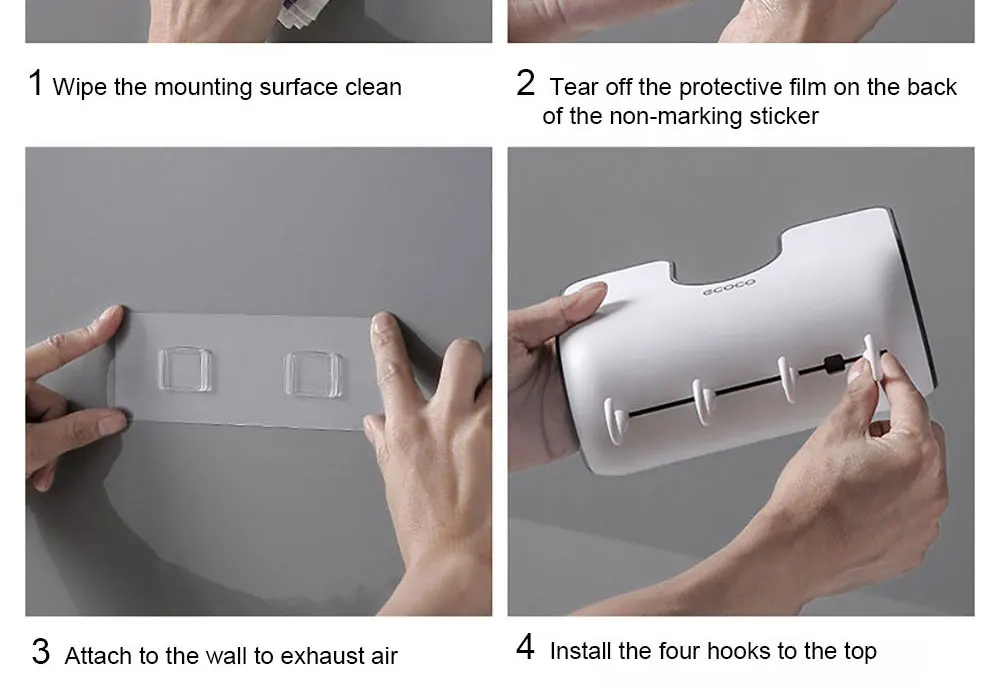 1 Wipe the mounting surface clean

2 Tear off the protective film on the back of the non-marking sticker

ecoco

3 Attach to the wall to exhaust air

4 Install the four hooks to the top