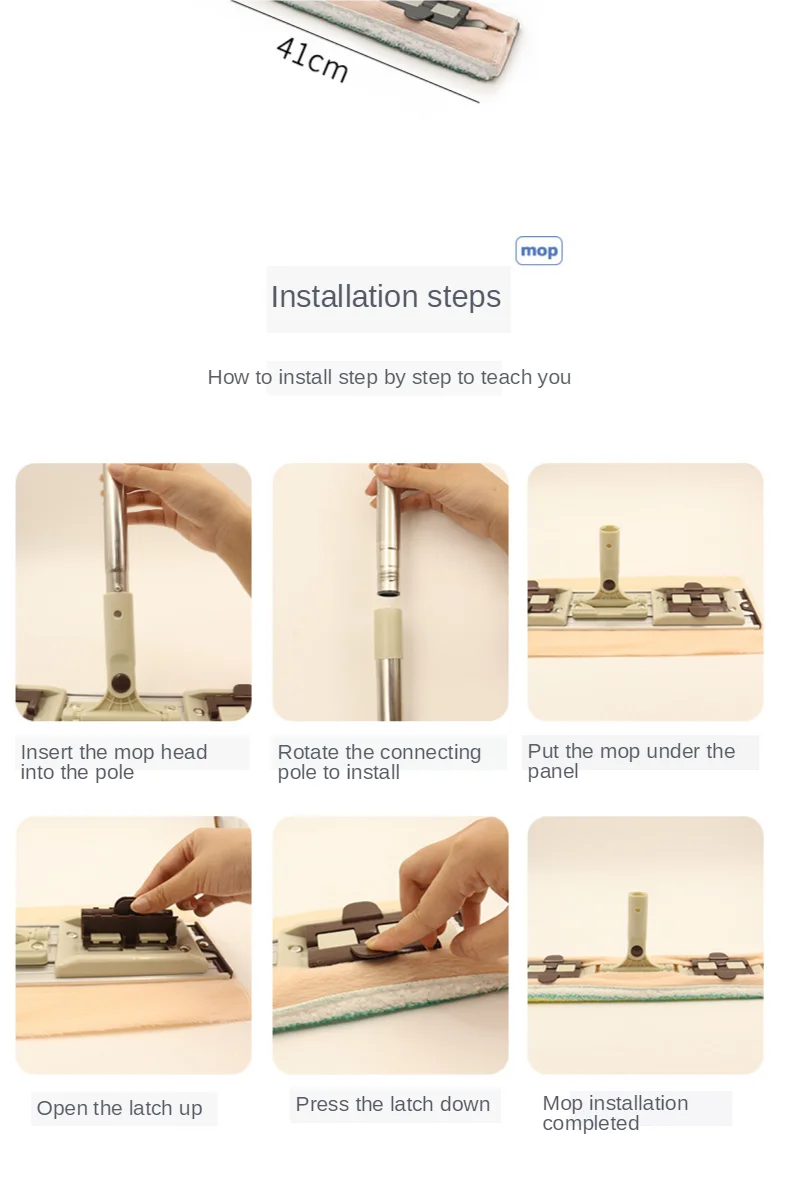 41cm

mop

Installation steps

How to install step by step to teach you

Insert the mop head into the pole

Rotate the connecting pole to install

Put the mop under the panel

Open the latch up

Press the latch down

Mop installation completed