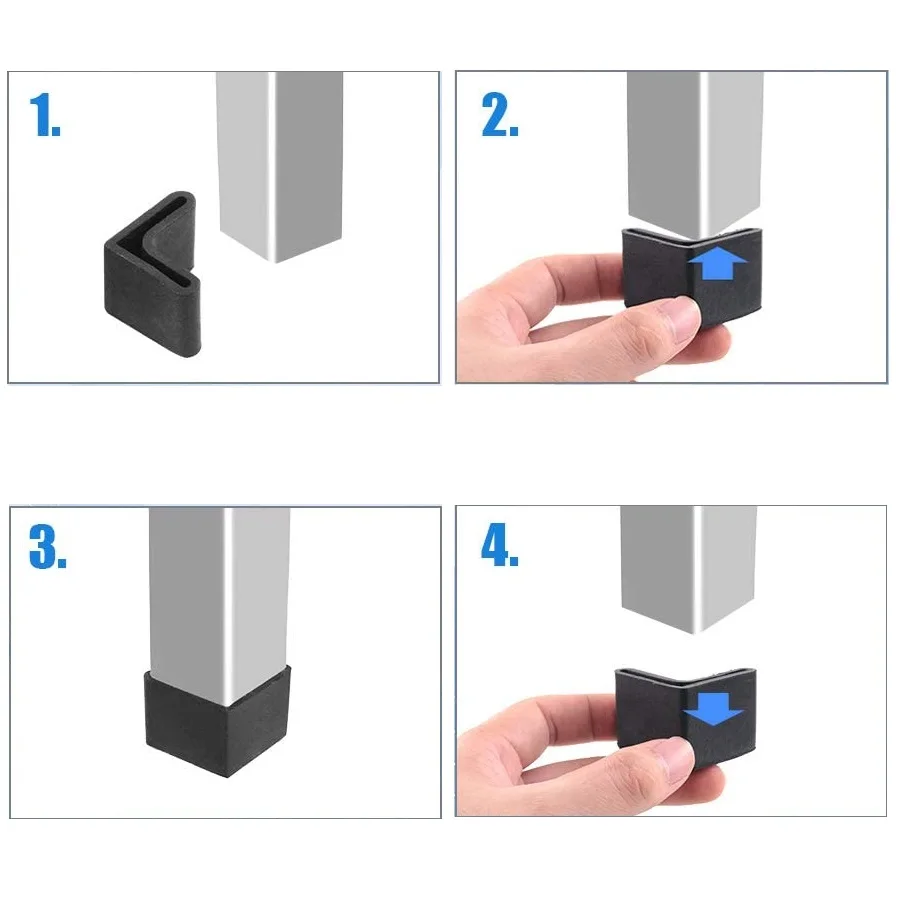 1.

2.

3.

4.