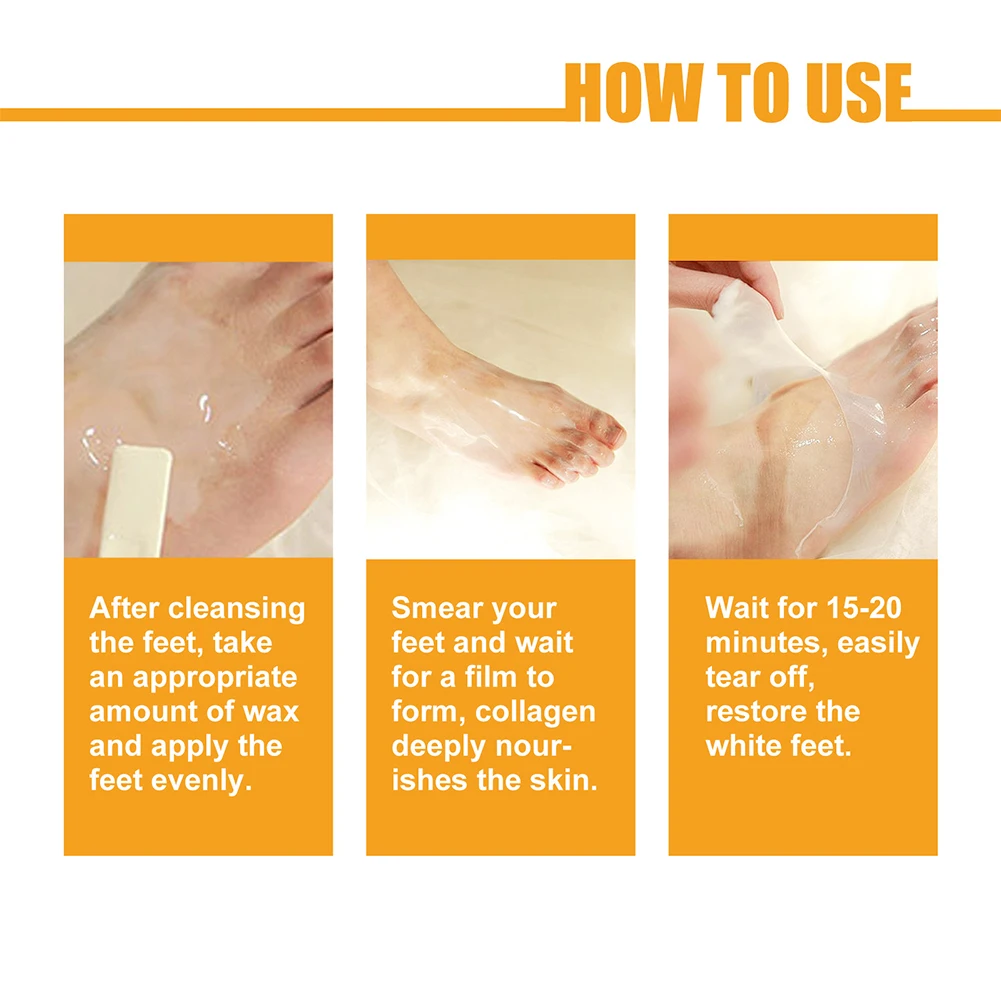 HOW TO USE

After cleansing the feet, take an appropriate amount of wax and apply the feet evenly.

Smear your feet and wait for a film to form, collagen deeply nourishes the skin.

Wait for 15-20 minutes, easily tear off, restore the white feet.