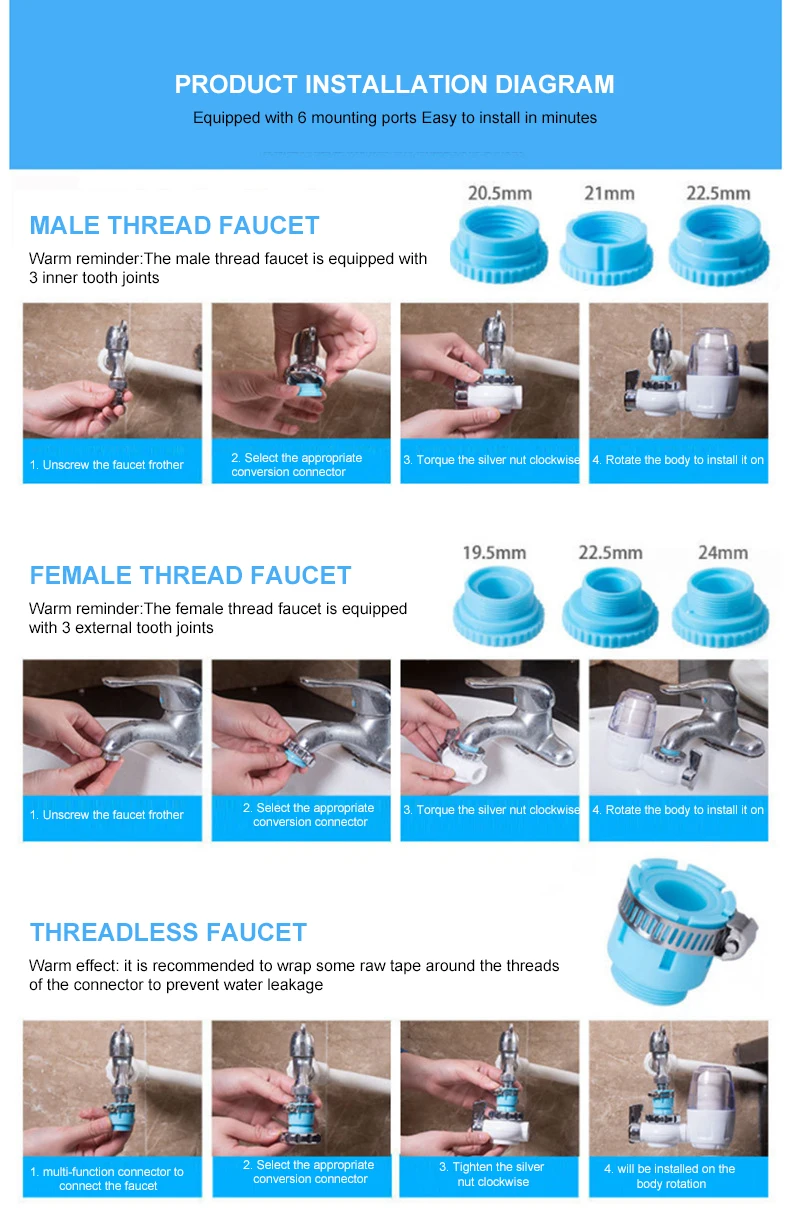 PRODUCT INSTALLATION DIAGRAM

Equipped with 6 mounting ports Easy to install in minutes

MALE THREAD FAUCET

Warm reminder:The male thread faucet is equipped with 3 inner tooth joints

20.5mm 21mm 22.5mm

1. Unscrew the faucet frother

2. Select the appropriate conversion connector

3. Torque the silver nut clockwise

4. Rotate the body to install it on

FEMALE THREAD FAUCET

Warm reminder:The female thread faucet is equipped with 3 external tooth joints

19.5mm 22.5mm 24mm

1. Unscrew the faucet frother

2. Select the appropriate conversion connector

3. Torque the silver nut clockwise

4. Rotate the body to install it on

THREADLESS FAUCET

Warm effect: it is recommended to wrap some raw tape around the threads of the connector to prevent water leakage

1. multi-function connector to connect the faucet

2. Select the appropriate conversion connector

3. Tighten the silver nut clockwise

4. will be installed on the body rotation