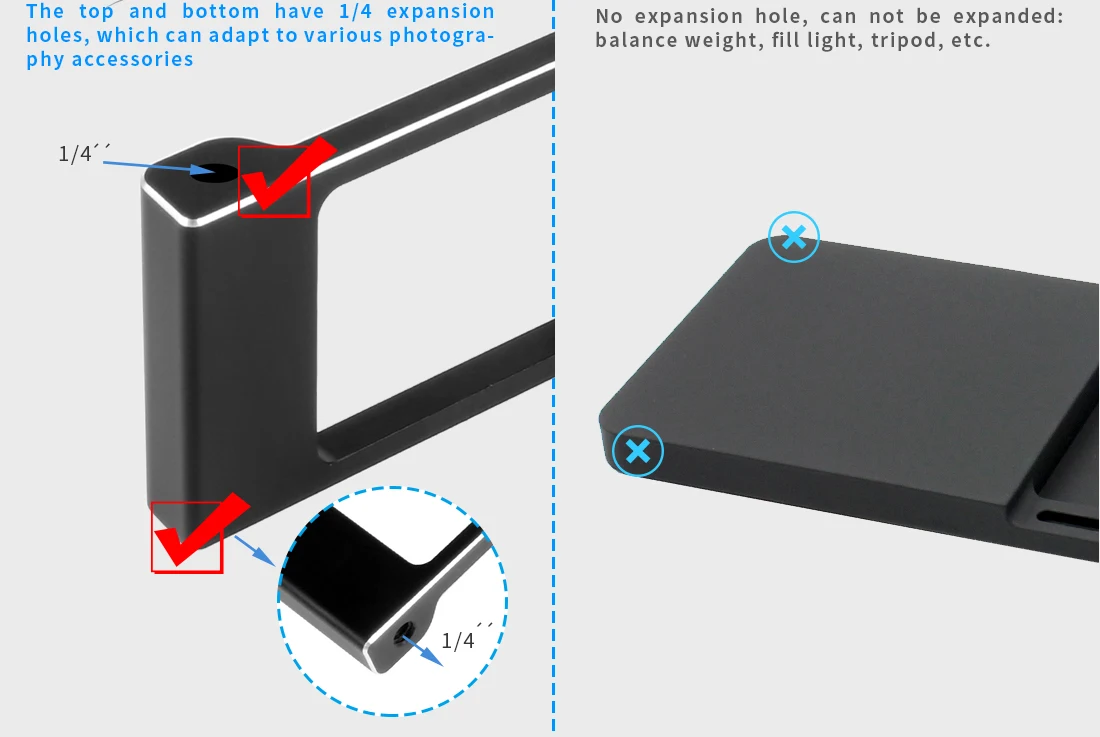 The top and bottom have 1/4 expansion holes, which can adapt to various photography accessories

1/4´´

1/4´´

No expansion hole, can not be expanded: balance weight, fill light, tripod, etc.