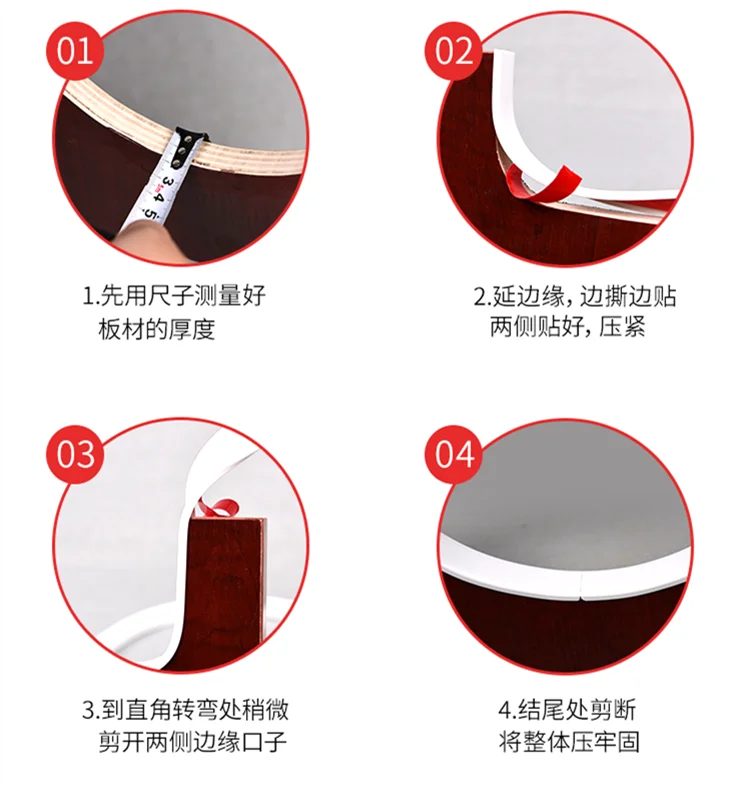 01

3 4 5

1.先用尺子测量好板材的厚度

02

2.延边缘，边撕边贴两侧贴好，压紧

03

3.到直角转弯处稍微剪开两侧边缘口子

04

4.结尾处剪断将整体压牢固