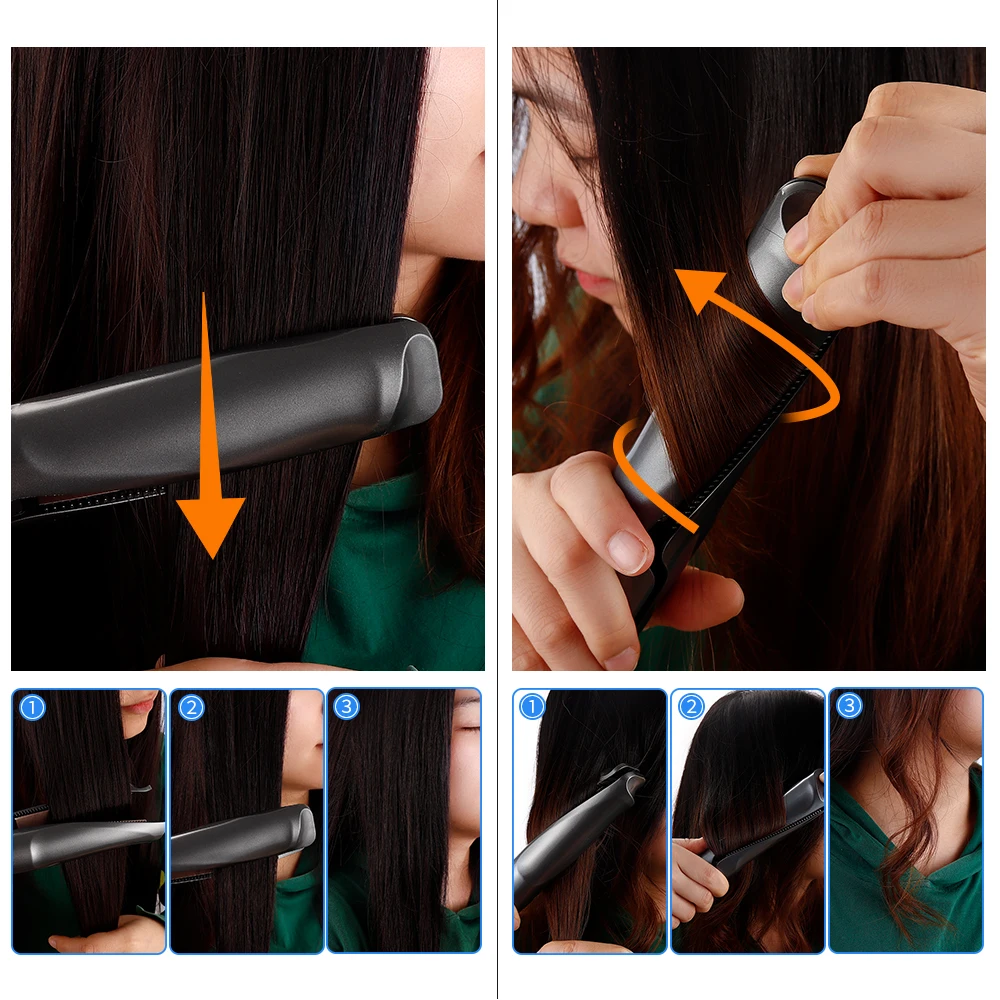 1
2
3
1
2
3