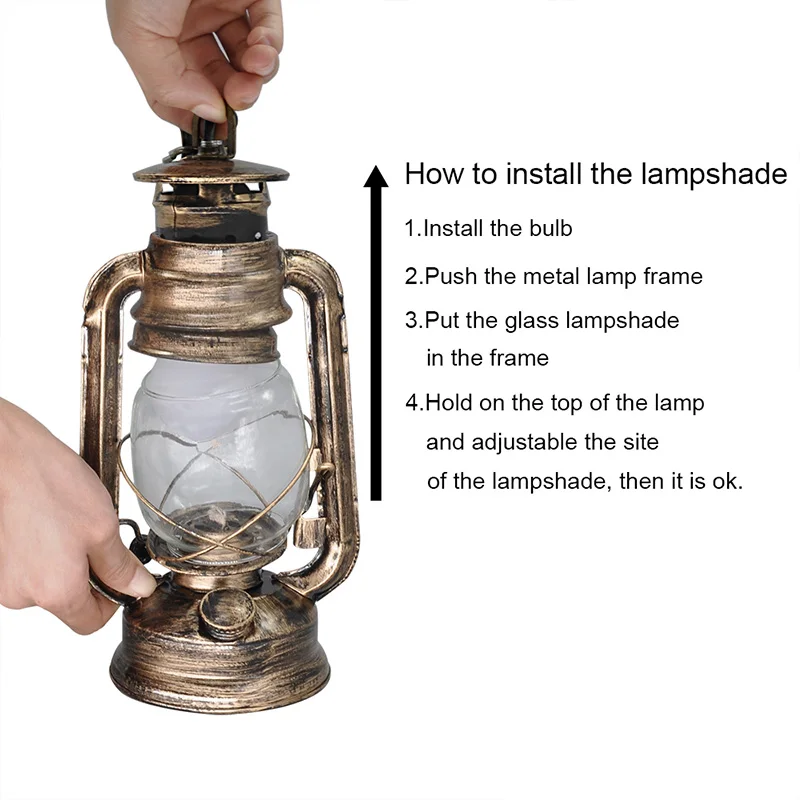 How to install the lampshade

1.Install the bulb

2.Push the metal lamp frame

3.Put the glass lampshade in the frame

4.Hold on the top of the lamp and adjustable the site of the lampshade, then it is ok.