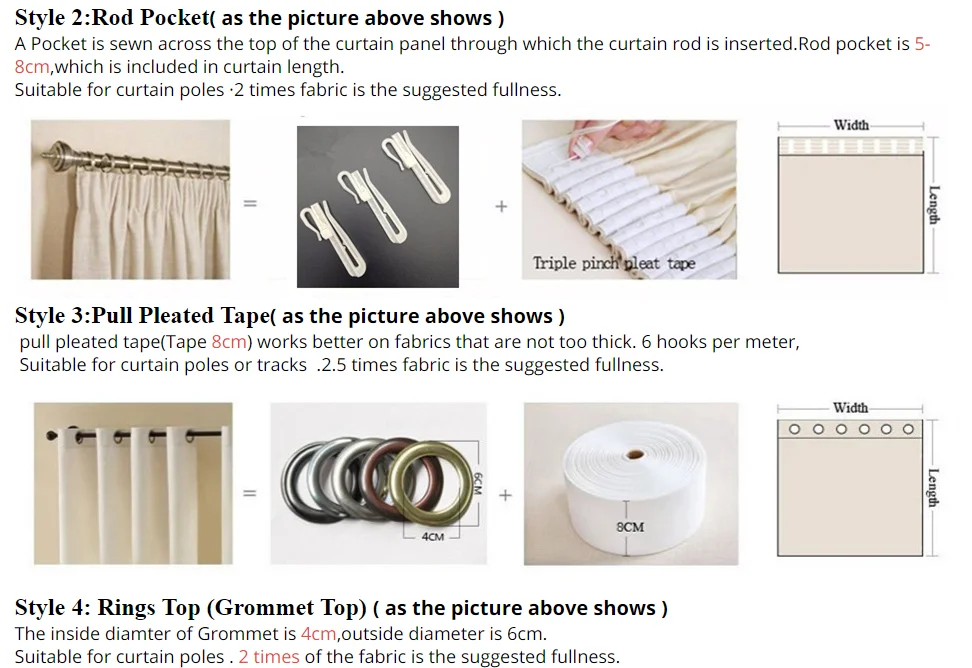 Style 2:Rod Pocket( as the picture above shows )
A Pocket is sewn across the top of the curtain panel through which the curtain rod is inserted.Rod pocket is 5-8cm,which is included in curtain length.
Suitable for curtain poles ·2 times fabric is the suggested fullness.

=

+

Triple pinch pleat tape

Width

Length

Style 3:Pull Pleated Tape( as the picture above shows )
pull pleated tape(Tape 8cm) works better on fabrics that are not too thick. 6 hooks per meter,
Suitable for curtain poles or tracks .2.5 times fabric is the suggested fullness.

=

6CM

4CM

+

8CM

Width

Length

Style 4: Rings Top (Grommet Top) ( as the picture above shows )
The inside diamter of Grommet is 4cm,outside diameter is 6cm.
Suitable for curtain poles . 2 times of the fabric is the suggested fullness.