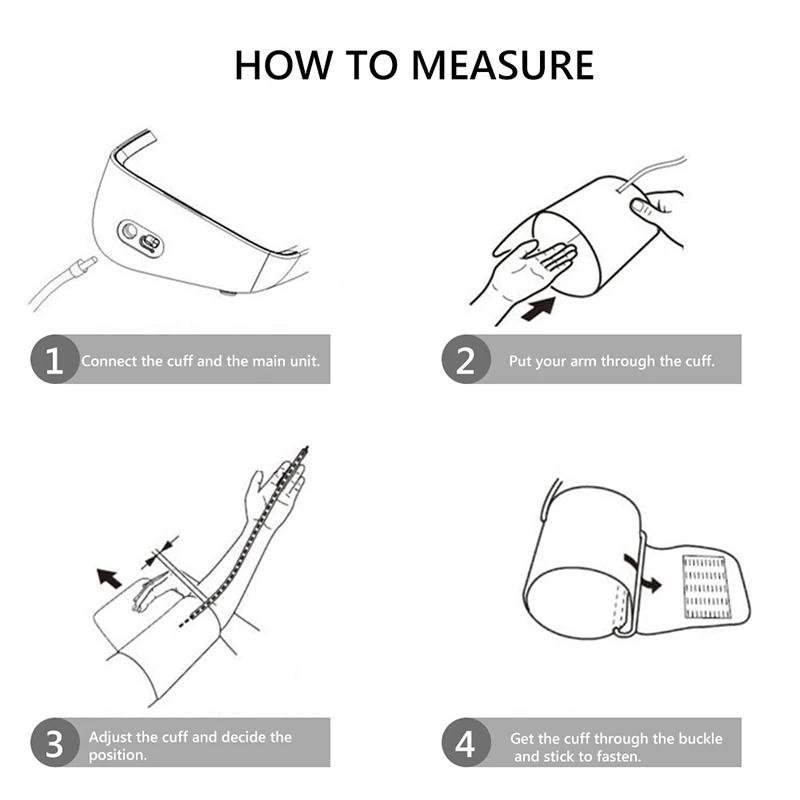 HOW TO MEASURE

1 Connect the cuff and the main unit.

2 Put your arm through the cuff.

3 Adjust the cuff and decide the position.

4 Get the cuff through the buckle and stick to fasten.