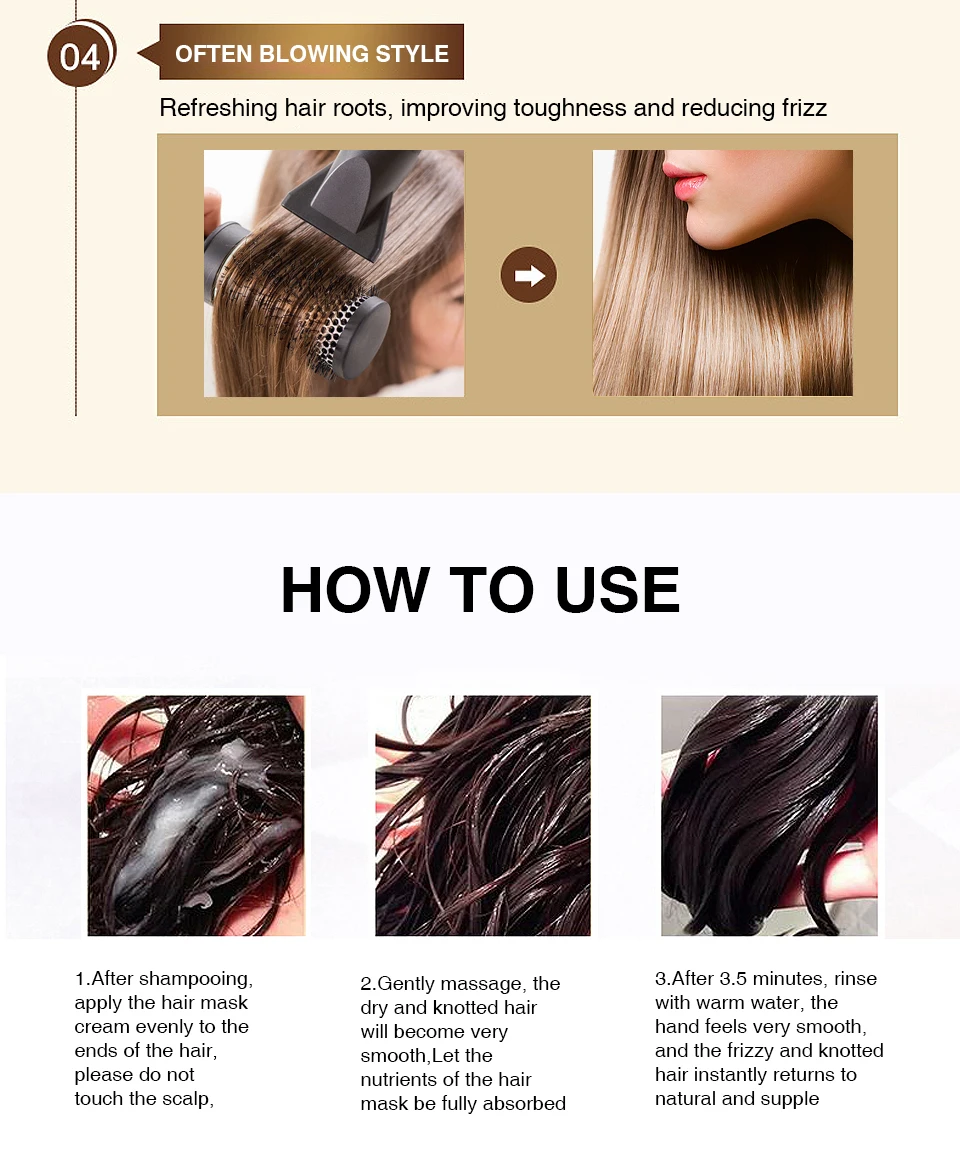 04

OFTEN BLOWING STYLE

Refreshing hair roots, improving toughness and reducing frizz

HOW TO USE

1.After shampooing, apply the hair mask cream evenly to the ends of the hair, please do not touch the scalp,

2.Gently massage, the dry and knotted hair will become very smooth,Let the nutrients of the hair mask be fully absorbed

3.After 3.5 minutes, rinse with warm water, the hand feels very smooth, and the frizzy and knotted hair instantly returns to natural and supple