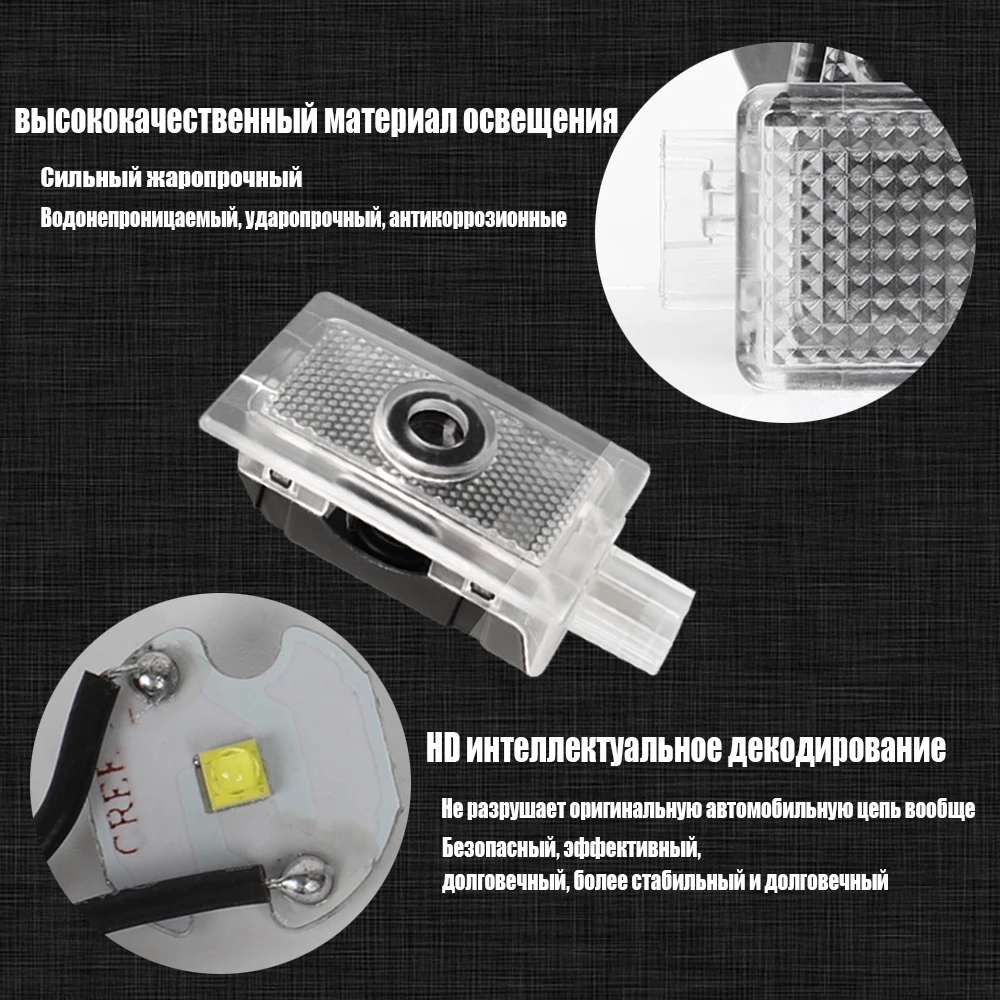 высококачественный материал освещения

Сильный жаропрочный

Водонепроницаемый, ударопрочный, антикоррозионные

CREE

HD интеллектуальное декодирование

Не разрушает оригинальную автомобильную цепь вообще

Безопасный, эффективный,
долговечный, более стабильный и долговечный