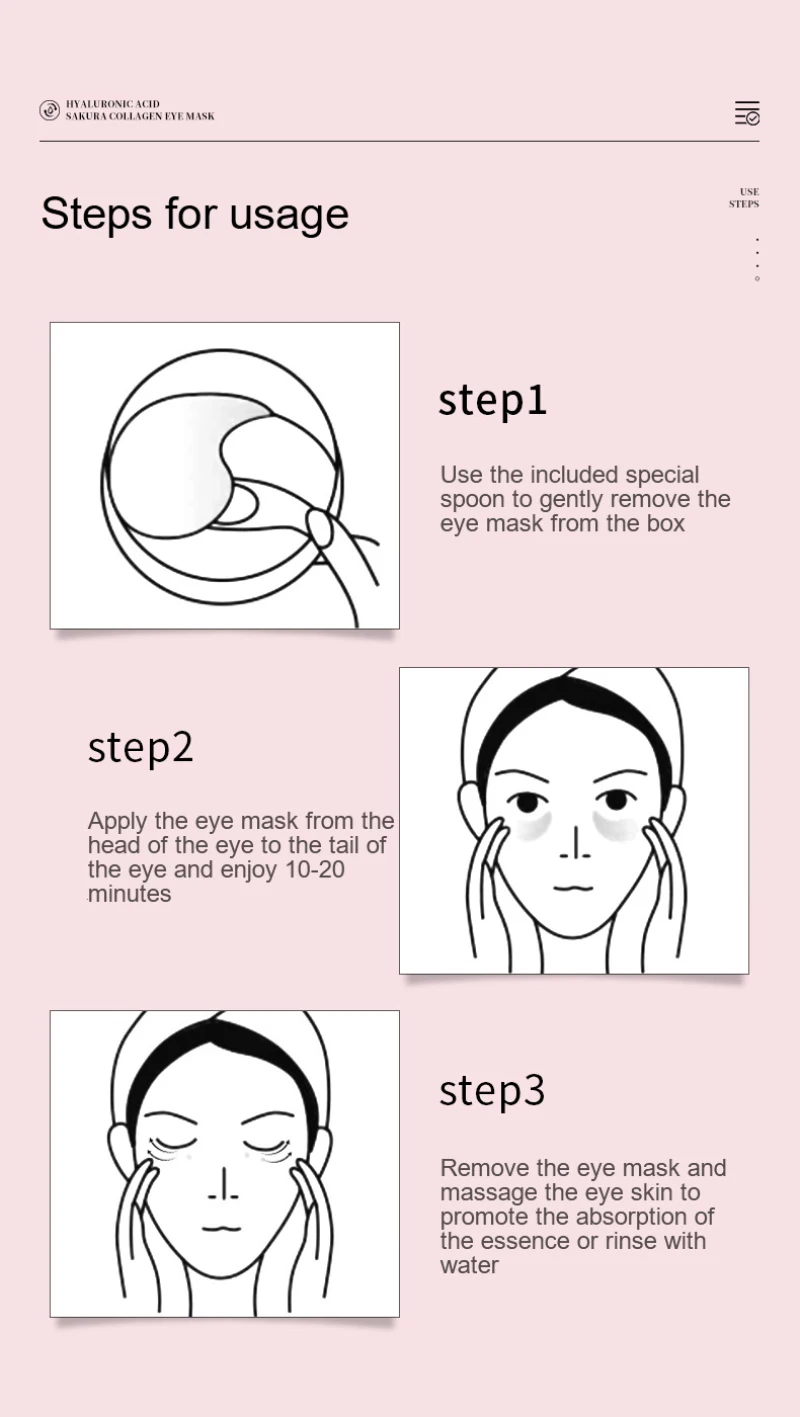 HYALURONIC ACID
SAKURA COLLAGEN EYE MASK

Steps for usage

USE
STEPS

step1

Use the included special spoon to gently remove the eye mask from the box

step2

Apply the eye mask from the head of the eye to the tail of the eye and enjoy 10-20 minutes

step3

Remove the eye mask and massage the eye skin to promote the absorption of the essence or rinse with water