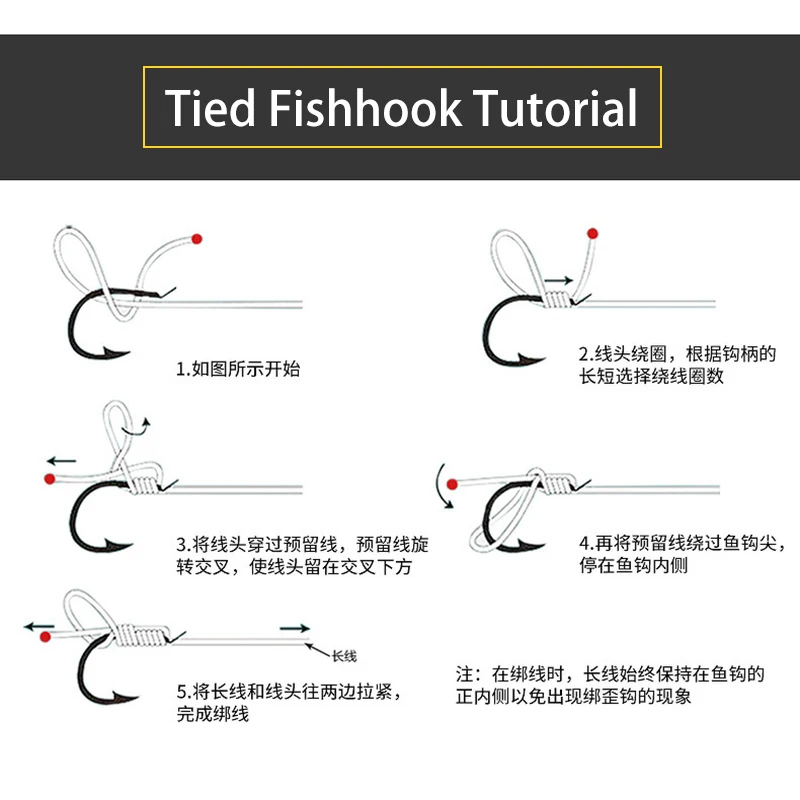 Tied Fishhook Tutorial

1.如图所示开始

2.线头绕圈，根据钩柄的长短选择绕线圈数

3.将线头穿过预留线，预留线旋转交叉，使线头留在交叉下方

4.再将预留线绕过鱼钩尖，停在鱼钩内侧

长线

5.将长线和线头往两边拉紧，完成绑线

注：在绑线时，长线始终保持在鱼钩的正内侧以免出现绑歪钩的现象