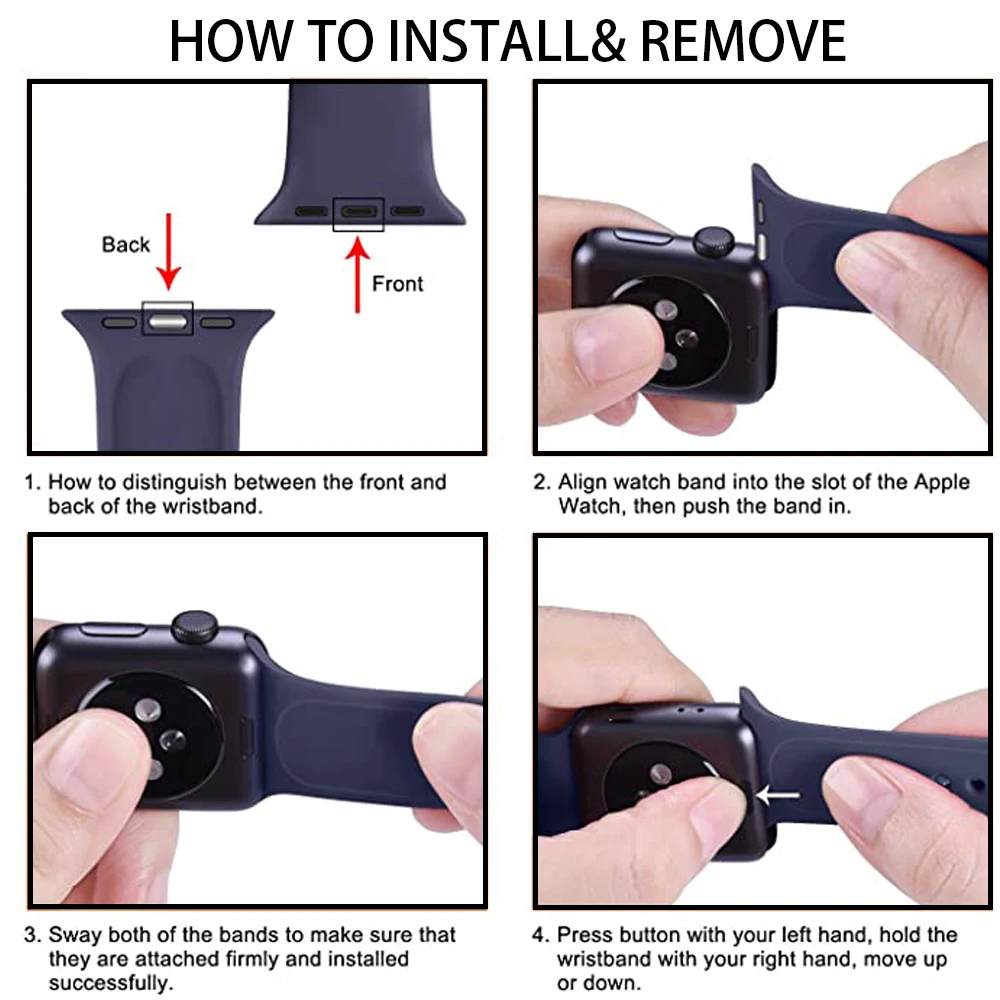 HOW TO INSTALL& REMOVE

Back

Front

1. How to distinguish between the front and back of the wristband.

2. Align watch band into the slot of the Apple Watch, then push the band in.

3. Sway both of the bands to make sure that they are attached firmly and installed successfully.

4. Press button with your left hand, hold the wristband with your right hand, move up or down.