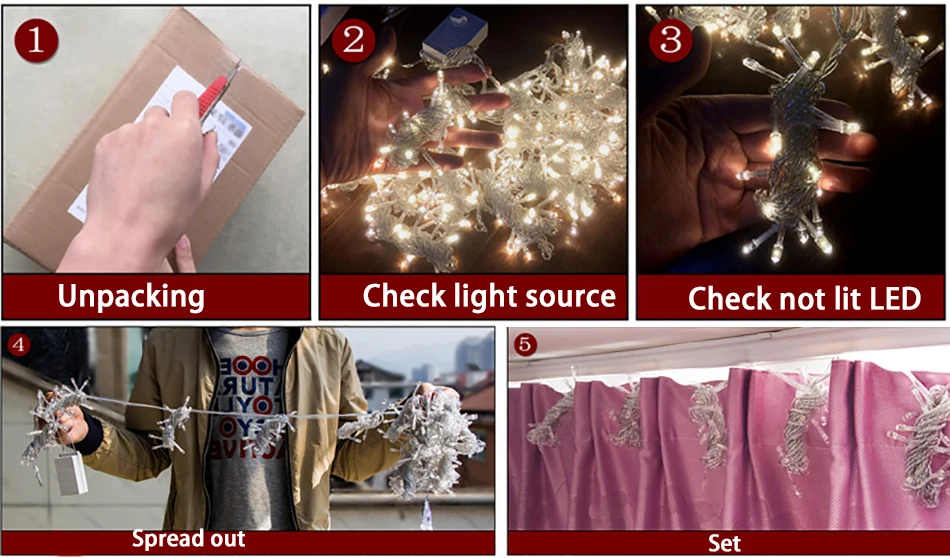 1
Unpacking

2
Check light source

3
Check not lit LED

4
Spread out

5
Set