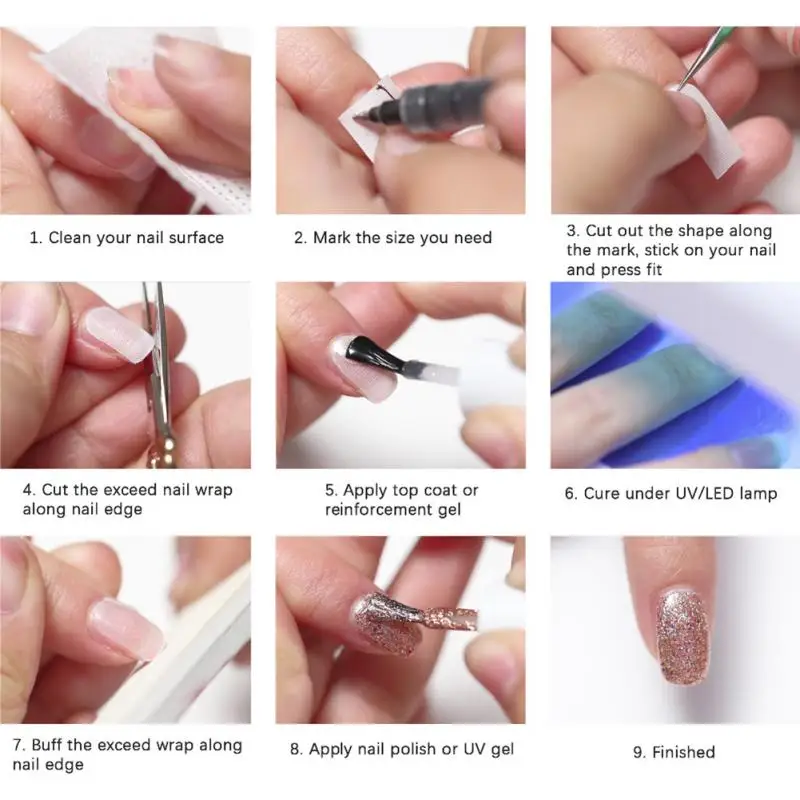 1. Clean your nail surface

2. Mark the size you need

3. Cut out the shape along the mark, stick on your nail and press fit

4. Cut the exceed nail wrap along nail edge

5. Apply top coat or reinforcement gel

6. Cure under UV/LED lamp

7. Buff the exceed wrap along nail edge

8. Apply nail polish or UV gel

9. Finished