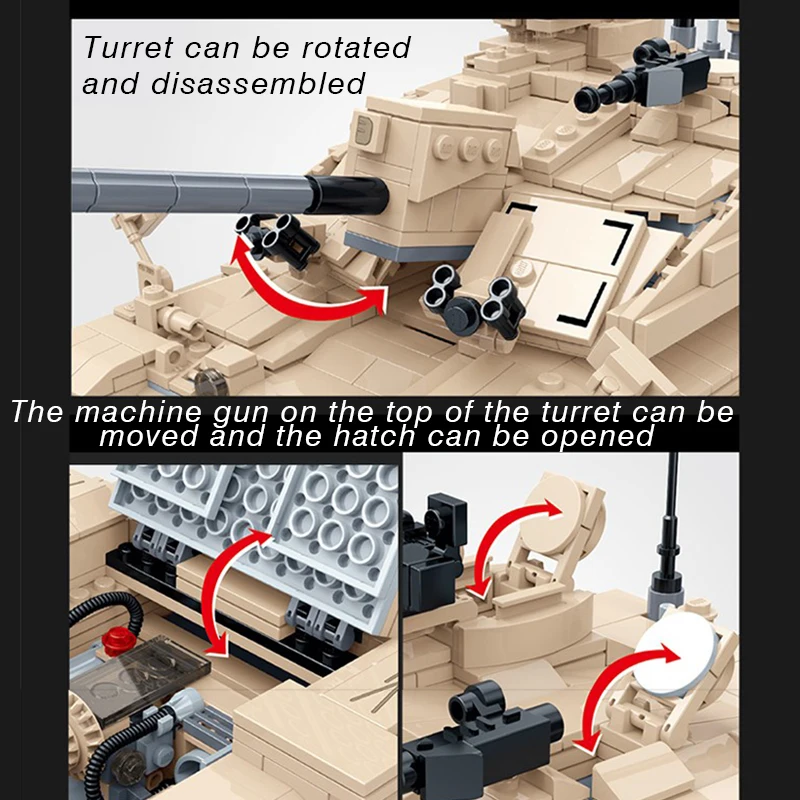 Turret can be rotated and disassembled

The machine gun on the top of the turret can be moved and the hatch can be opened