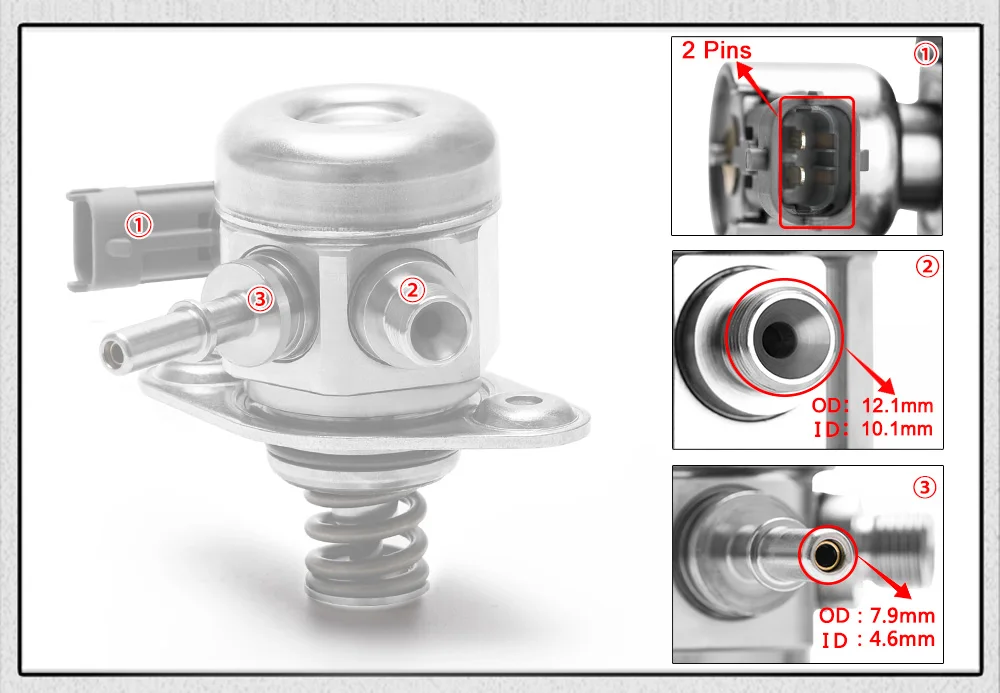 ①
③
②
2 Pins
①
②
OD: 12.1mm
ID: 10.1mm
③
OD : 7.9mm
ID : 4.6mm