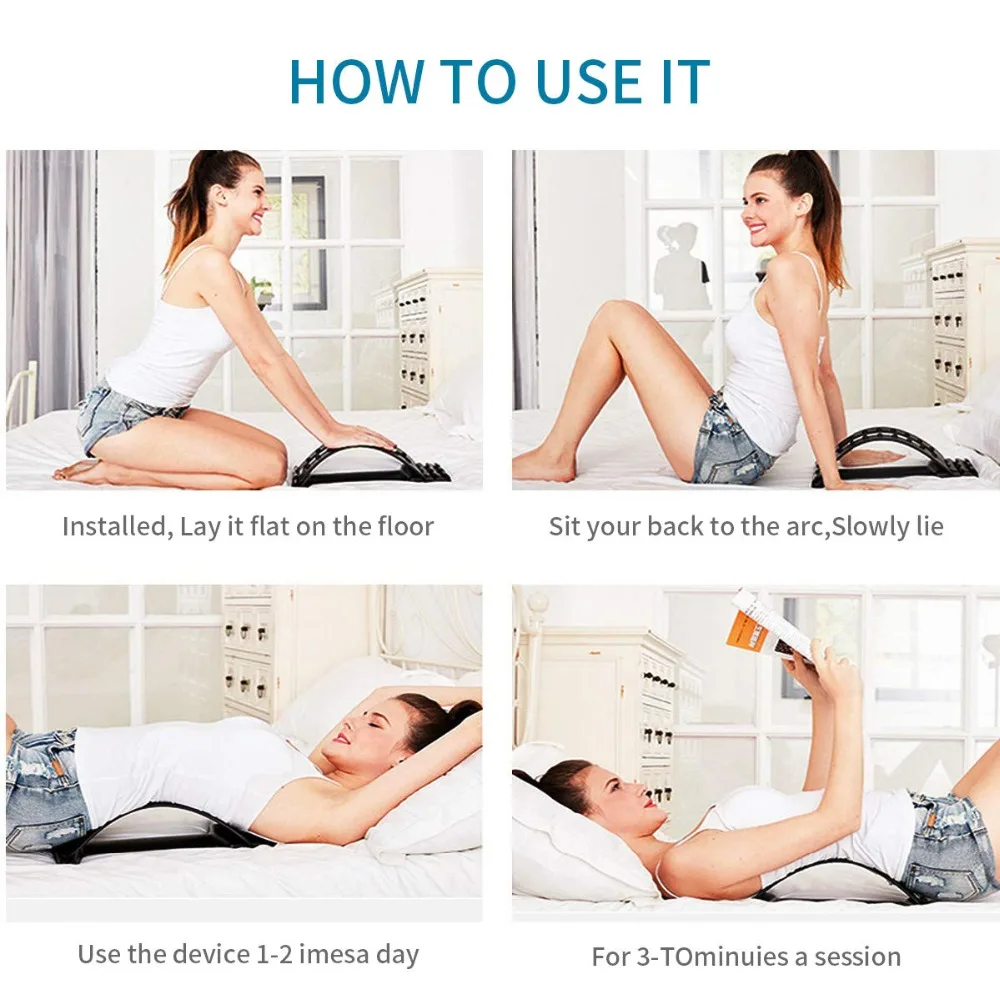 HOW TO USE IT

Installed, Lay it flat on the floor

Sit your back to the arc,Slowly lie

Use the device 1-2 imesa day

For 3-TOminuies a session