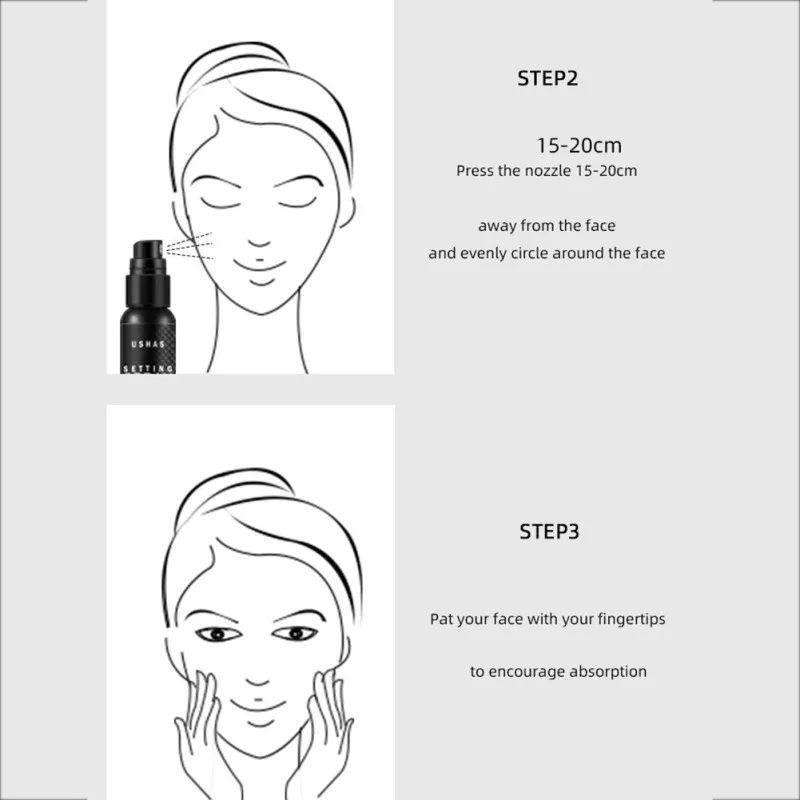 USHAS
SETTING

STEP2

15-20cm
Press the nozzle 15-20cm

away from the face
and evenly circle around the face

STEP3

Pat your face with your fingertips

to encourage absorption