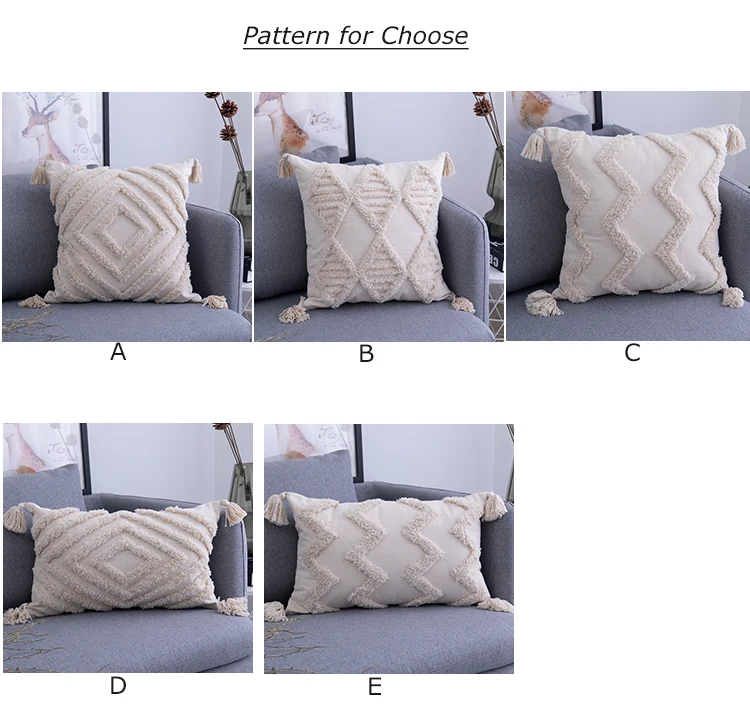 Pattern for Choose

A

B

C

D

E